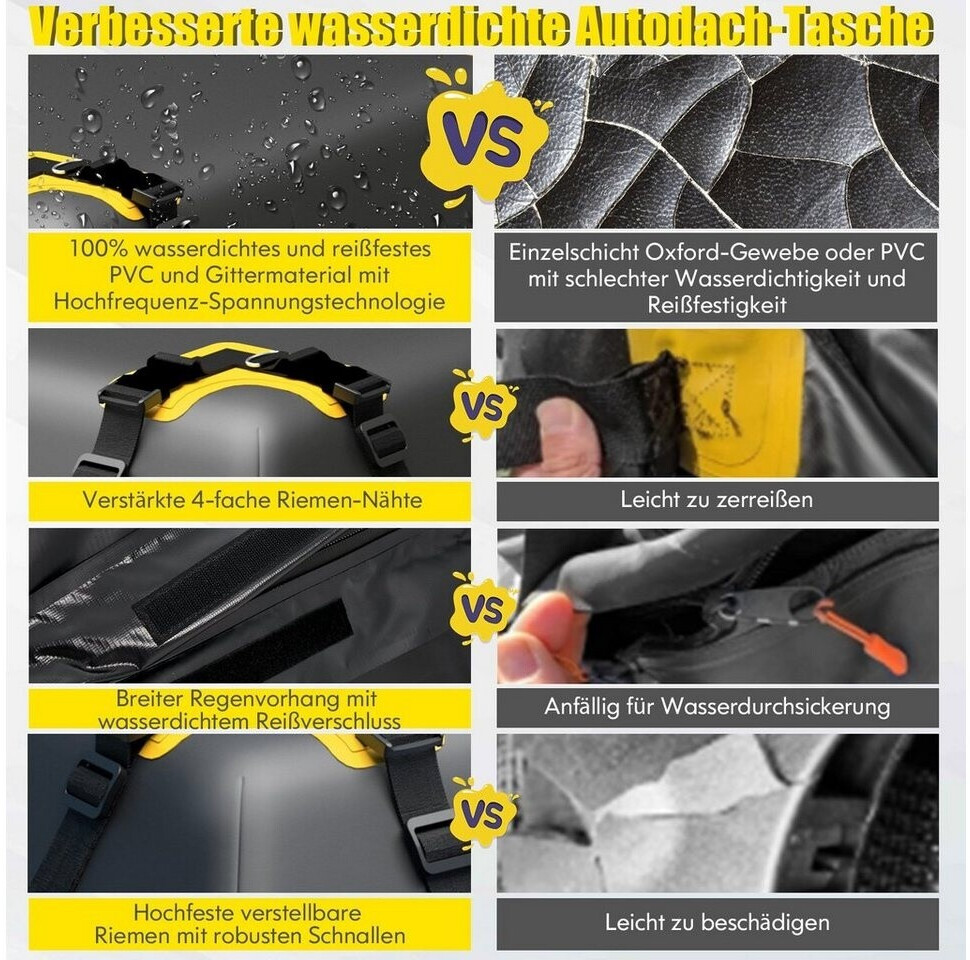 Verbesserte wasserdichte Autodach-Tasche

VS

100% wasserdichtes und reißfestes PVC und Gittermaterial mit Hochfrequenz-Spannungstechnologie

Einzelschicht Oxford-Gewebe oder PVC mit schlechter Wasserdichtigkeit und Reißfestigkeit

VS

Verstärkte 4-fache Riemen-Nähte

Leicht zu zerreißen

VS

Breiter Regenvorhang mit wasserdichtem Reißverschluss

Anfällig für Wasserdurchsickerung

VS

Hochfeste verstellbare Riemen mit robusten Schnallen

Leicht zu beschädigen