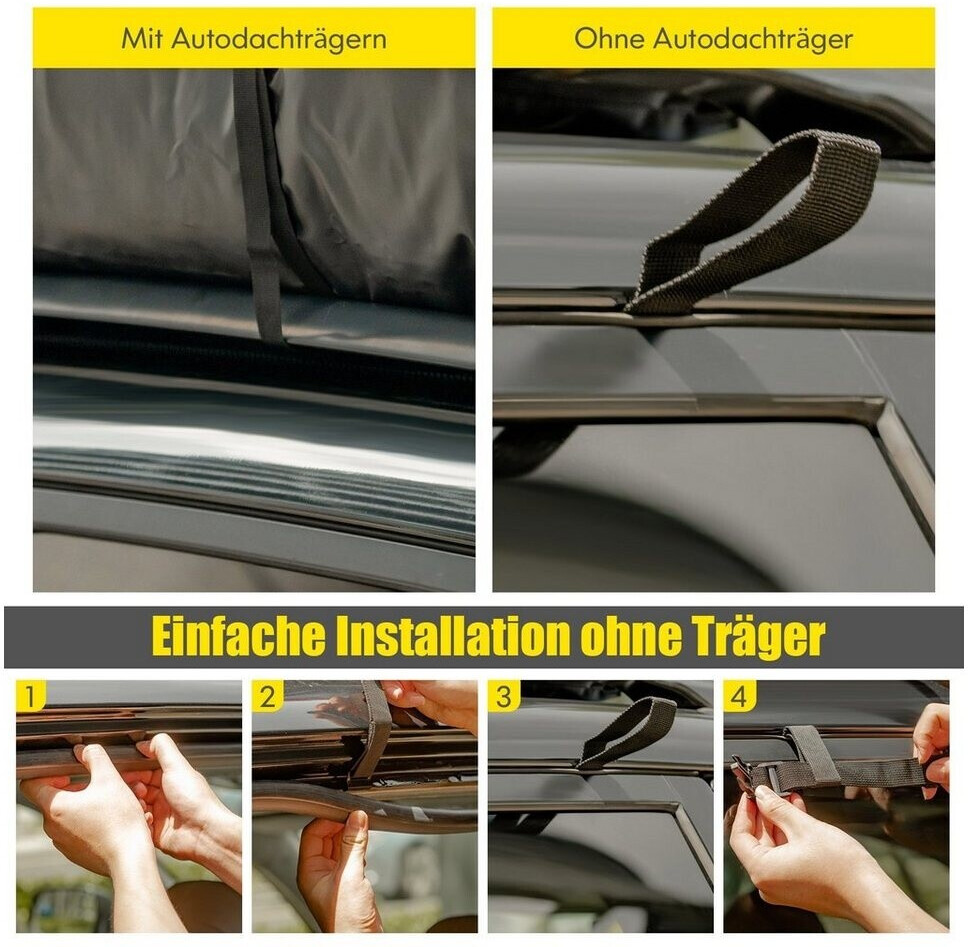 Mit Autodachträgern

Ohne Autodachträger

Einfache Installation ohne Träger

1

2

3

4