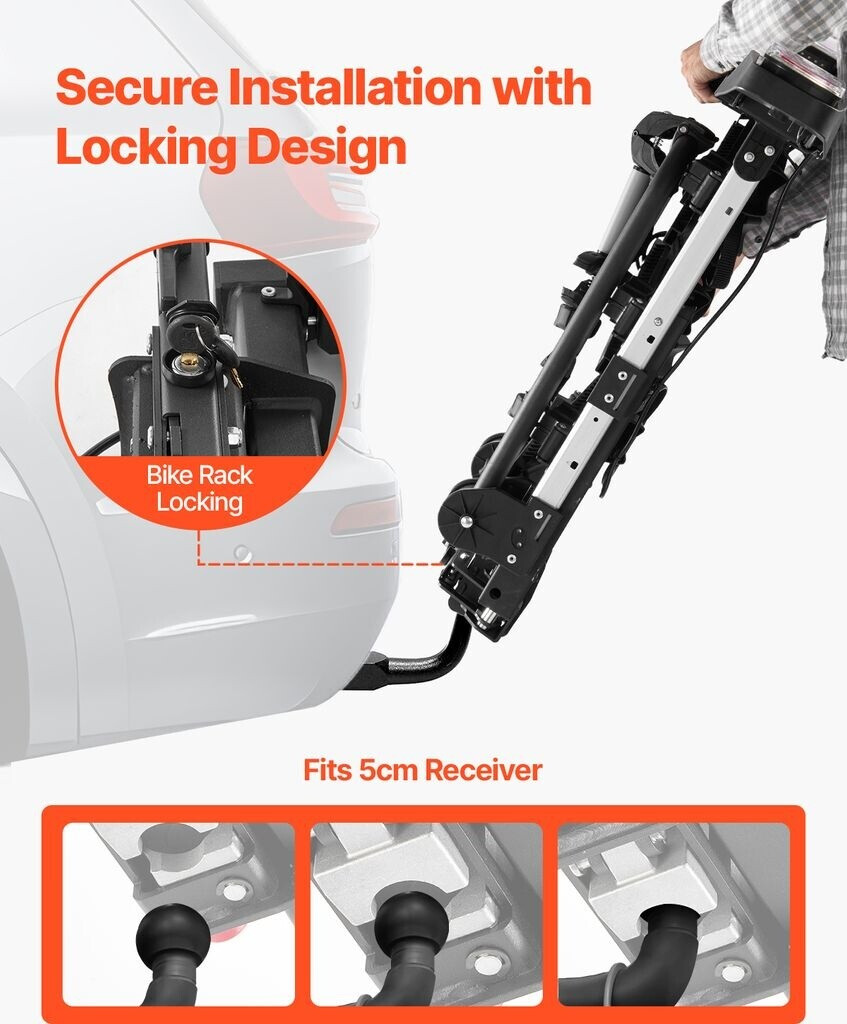 Secure Installation with Locking Design

Bike Rack Locking

Fits 5cm Receiver