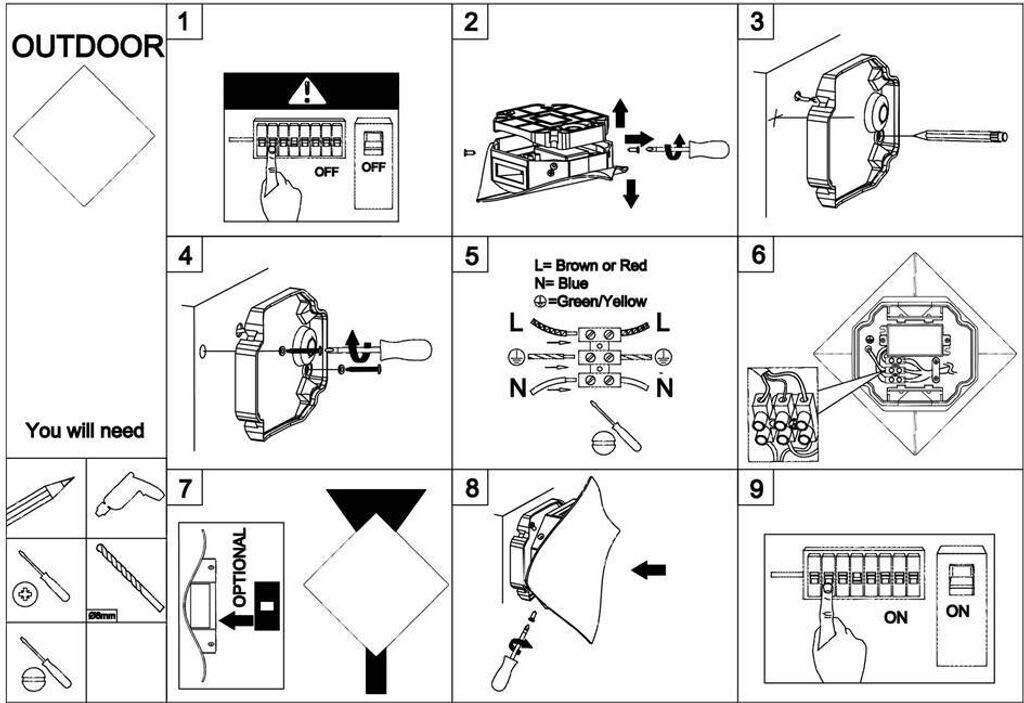 OUTDOOR

You will need

Ø6mm

1

OFF

OFF

2

3

4

5

L= Brown or Red
N= Blue
⏚=Green/Yellow

L

L

N

N

6

7

OPTIONAL

8

9

ON

ON