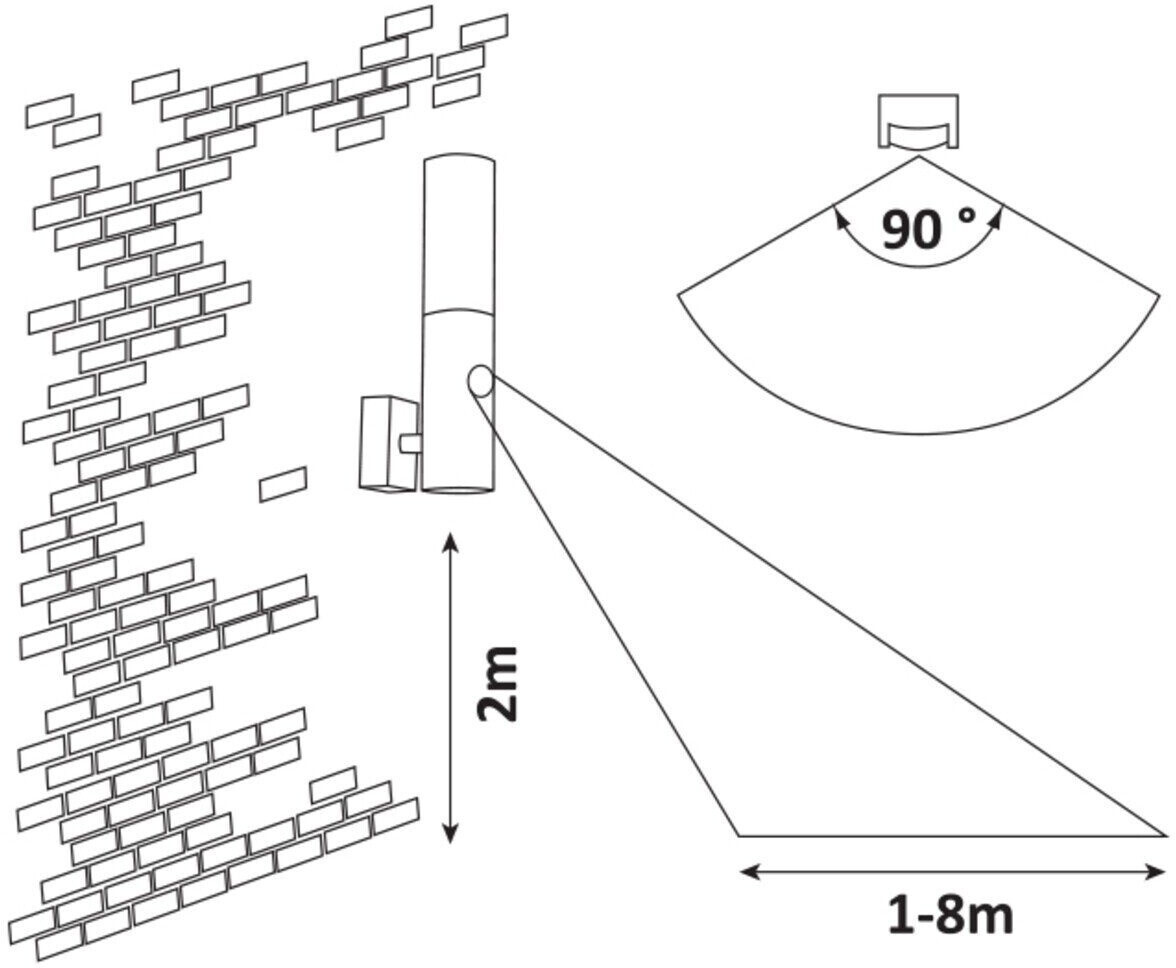 90 °

2m

1-8m