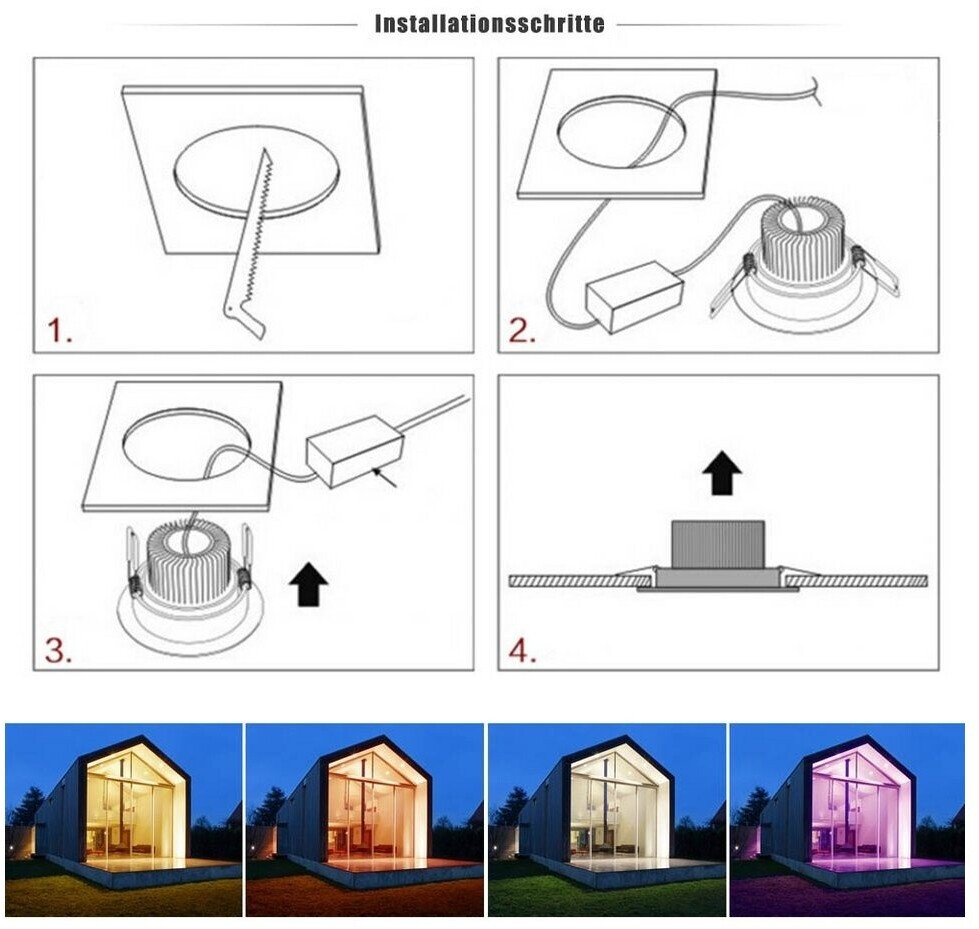 Installationsschritte

1.

2.

3.

4.