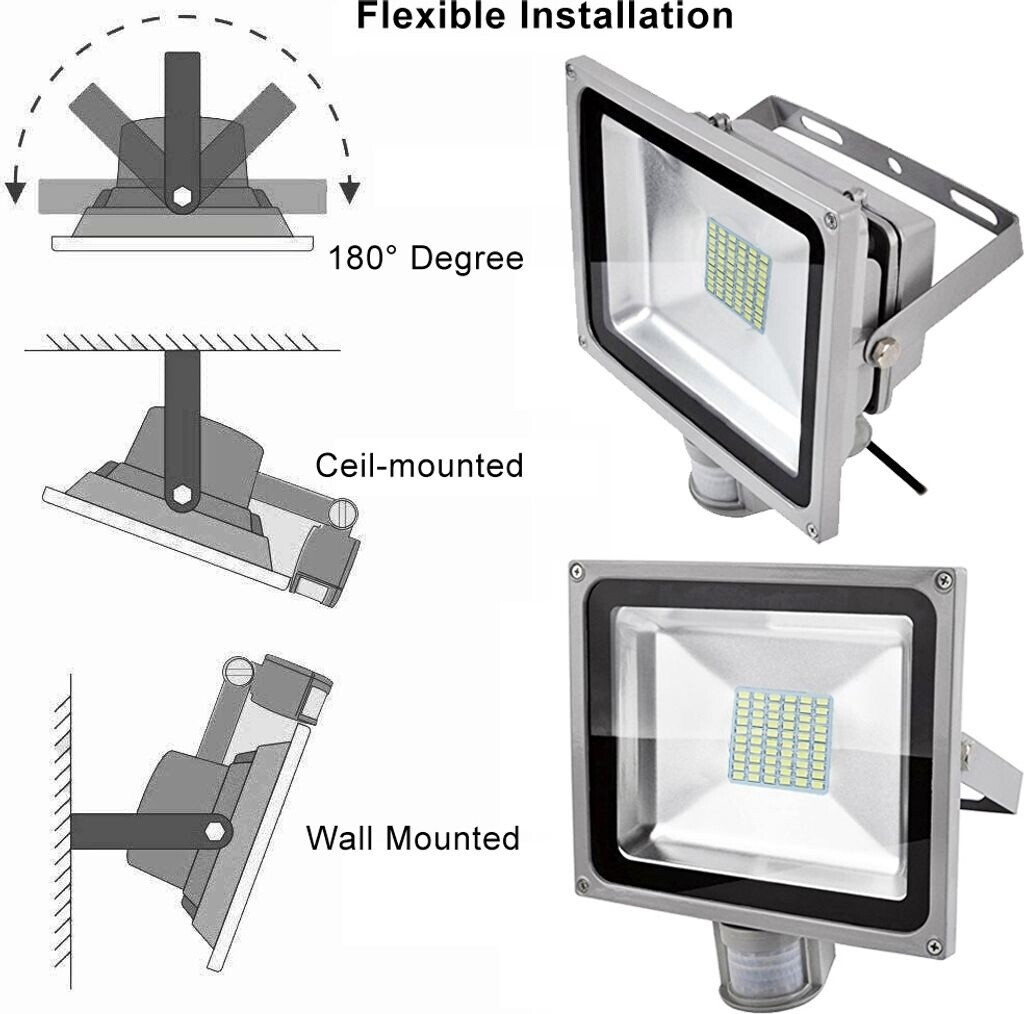 Flexible Installation

180° Degree

Ceil-mounted

Wall Mounted