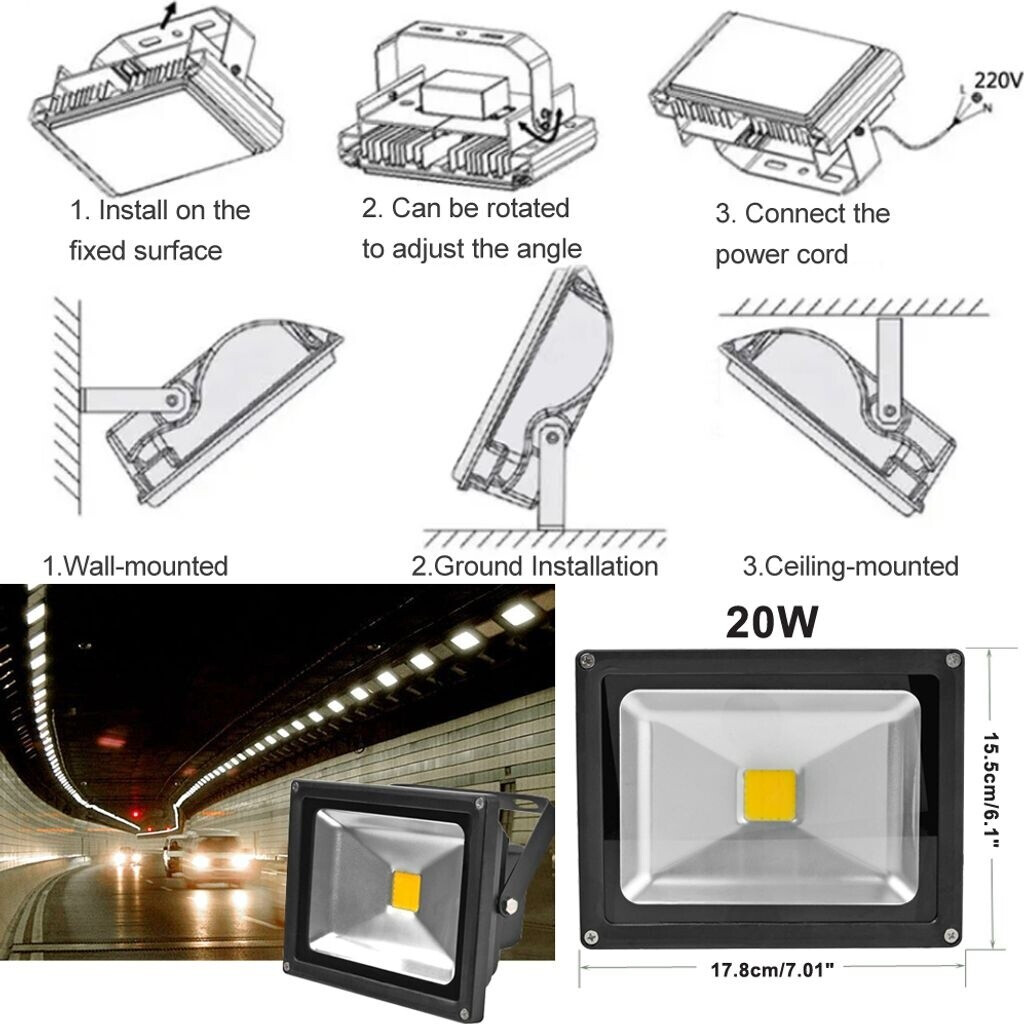 220V
L
N

1. Install on the fixed surface

2. Can be rotated to adjust the angle

3. Connect the power cord

1.Wall-mounted

2.Ground Installation

3.Ceiling-mounted

20W

15.5cm/6.1"

17.8cm/7.01"