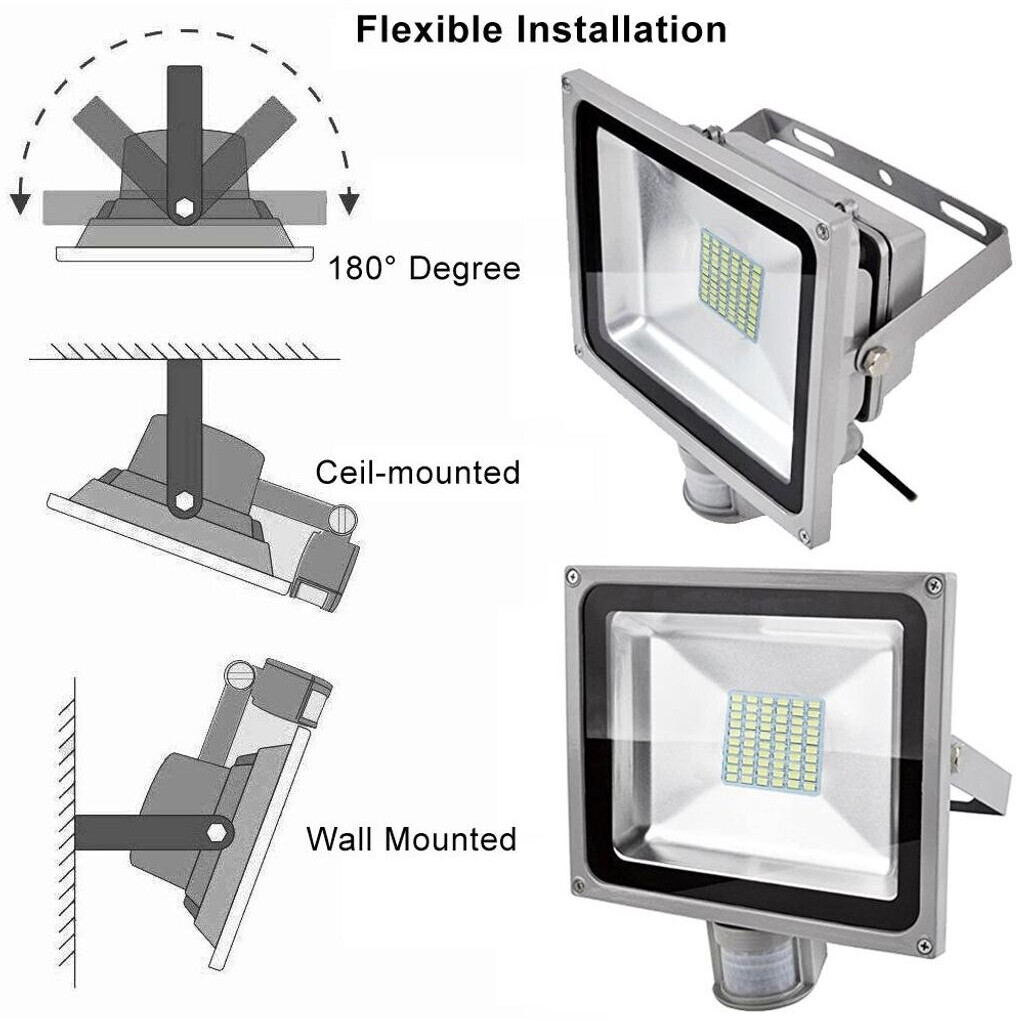 Flexible Installation

180° Degree

Ceil-mounted

Wall Mounted