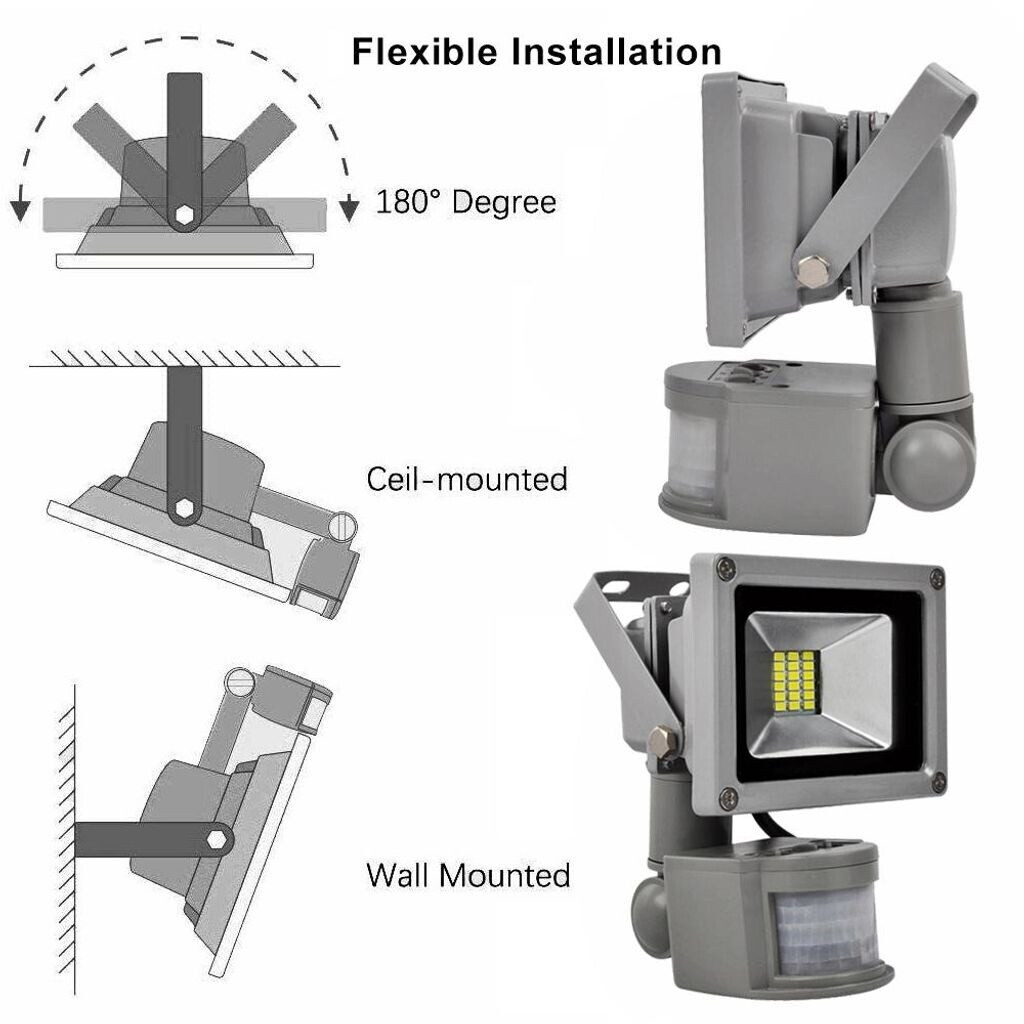 Flexible Installation

180° Degree

Ceil-mounted

Wall Mounted