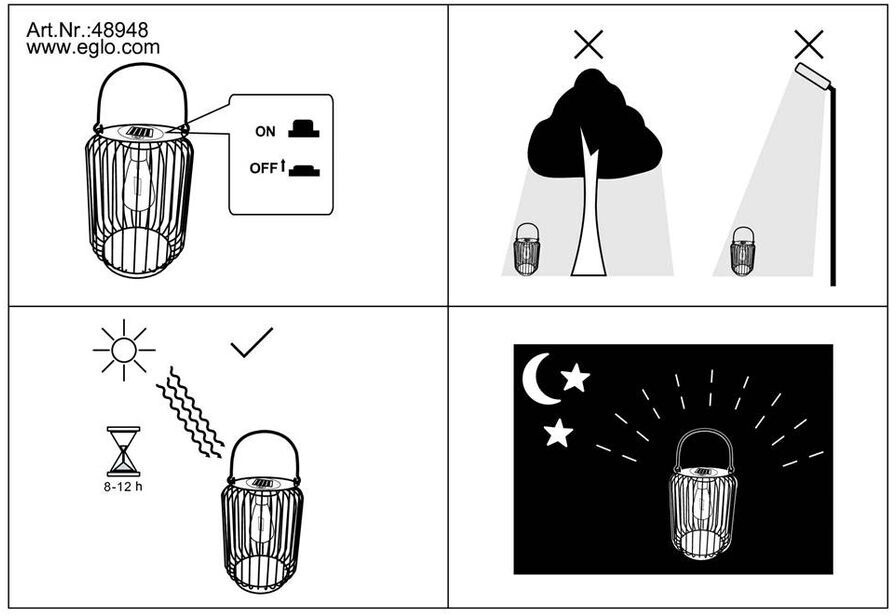 Art.Nr.:48948
www.eglo.com

ON

OFF

8-12 h