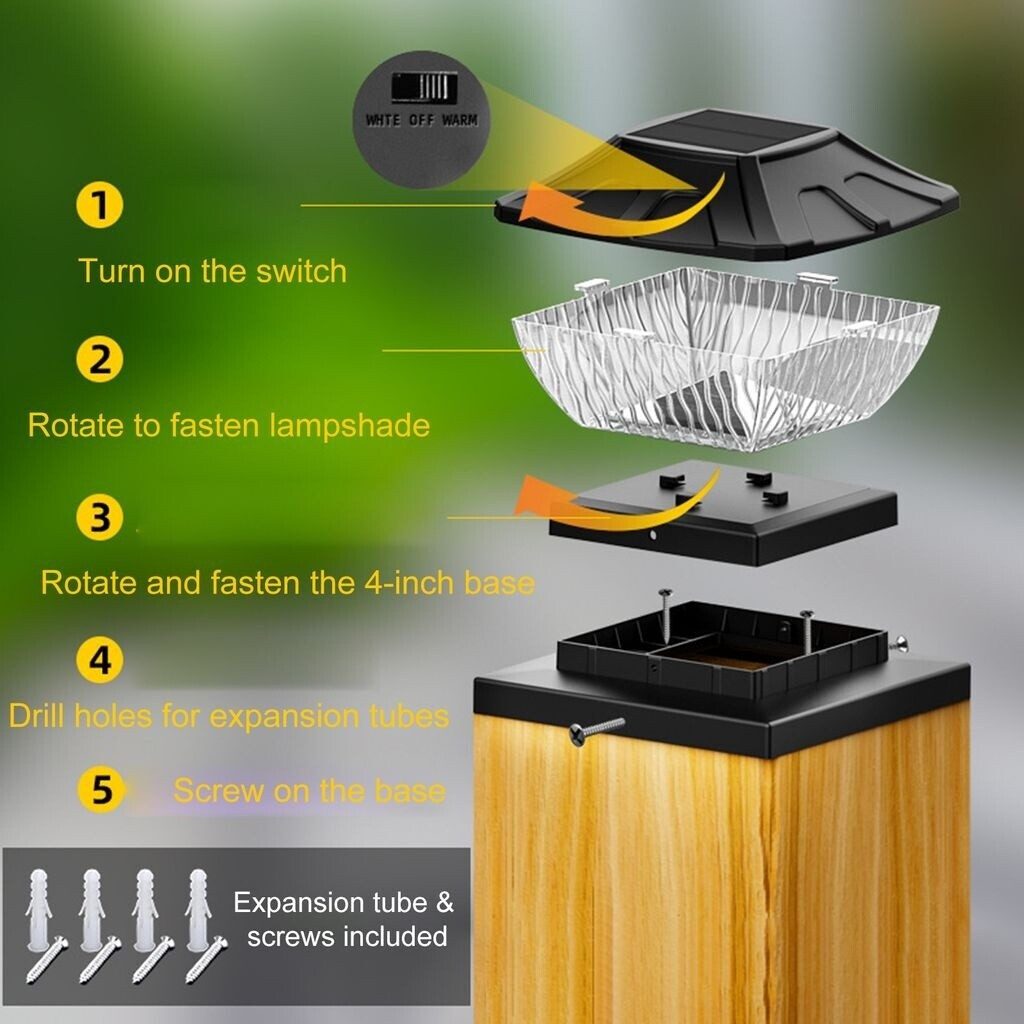 WHITE OFF WARM

1

Turn on the switch

2

Rotate to fasten lampshade

3

Rotate and fasten the 4-inch base

4

Drill holes for expansion tubes

5 Screw on the base

Expansion tube & screws included