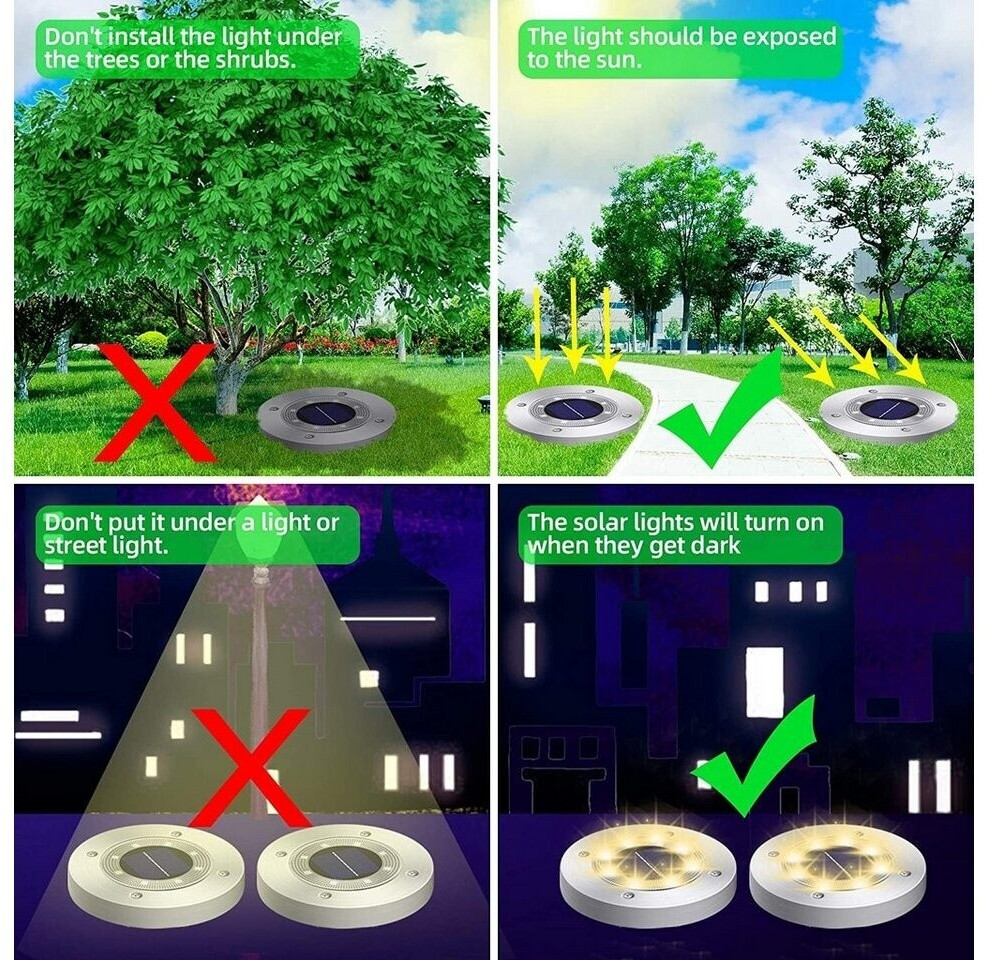 Don't install the light under the trees or the shrubs.

The light should be exposed to the sun.

Don't put it under a light or street light.

The solar lights will turn on when they get dark