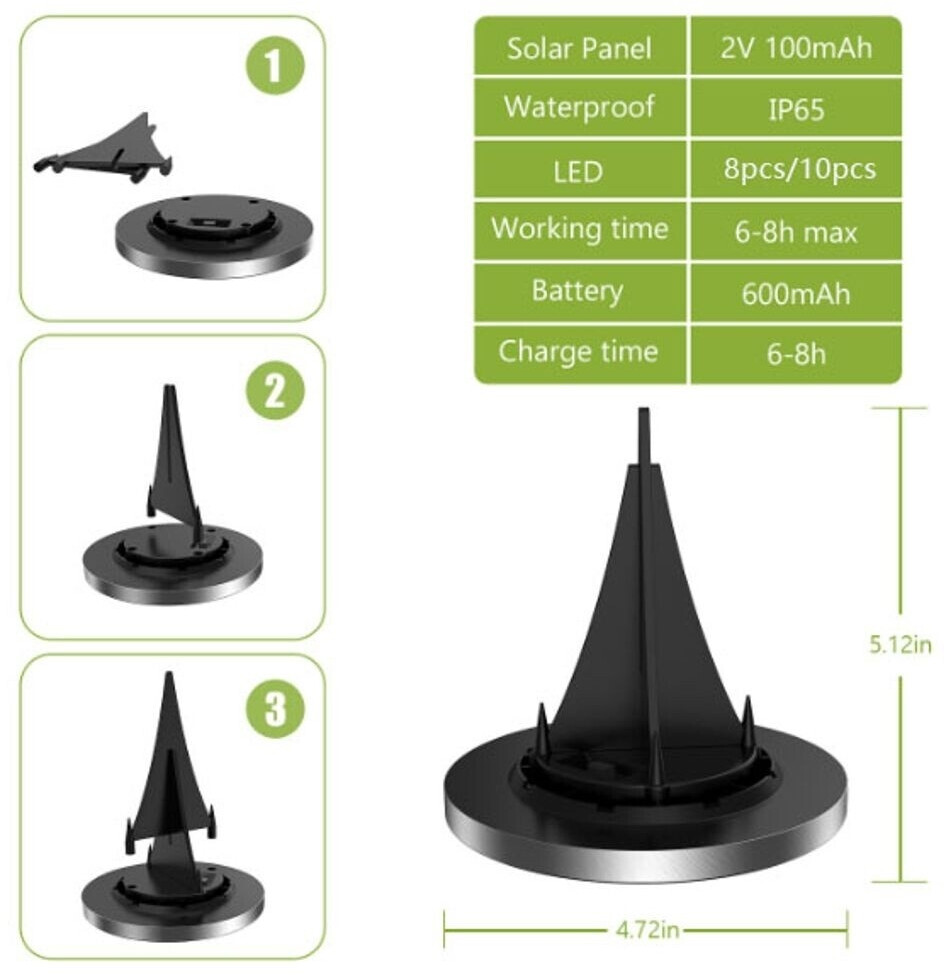 1

2

3

| Solar Panel | 2V 100mAh |
|---|---|
| Waterproof | IP65 |
| LED | 8pcs/10pcs |
| Working time | 6-8h max |
| Battery | 600mAh |
| Charge time | 6-8h |

5.12in

4.72in