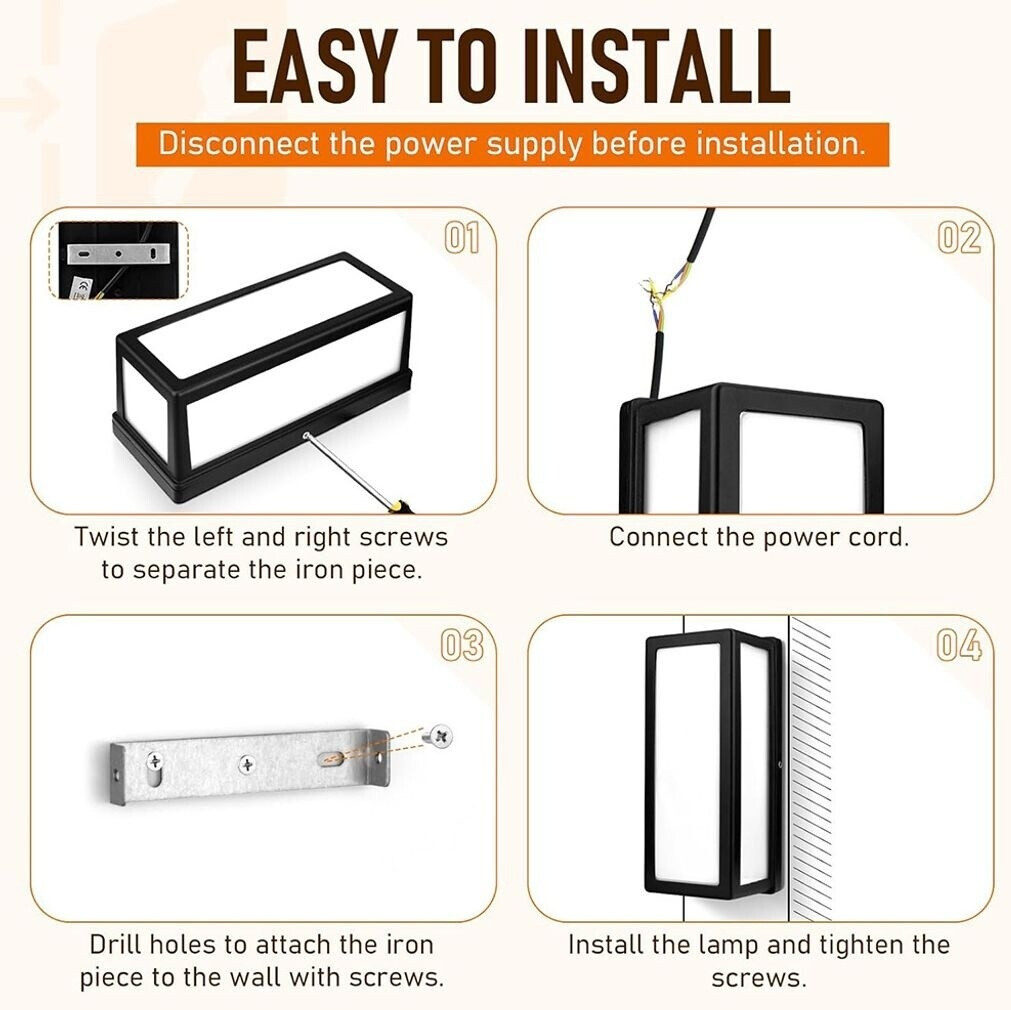 EASY TO INSTALL

Disconnect the power supply before installation.

01

Twist the left and right screws to separate the iron piece.

02

Connect the power cord.

03

Drill holes to attach the iron piece to the wall with screws.

04

Install the lamp and tighten the screws.