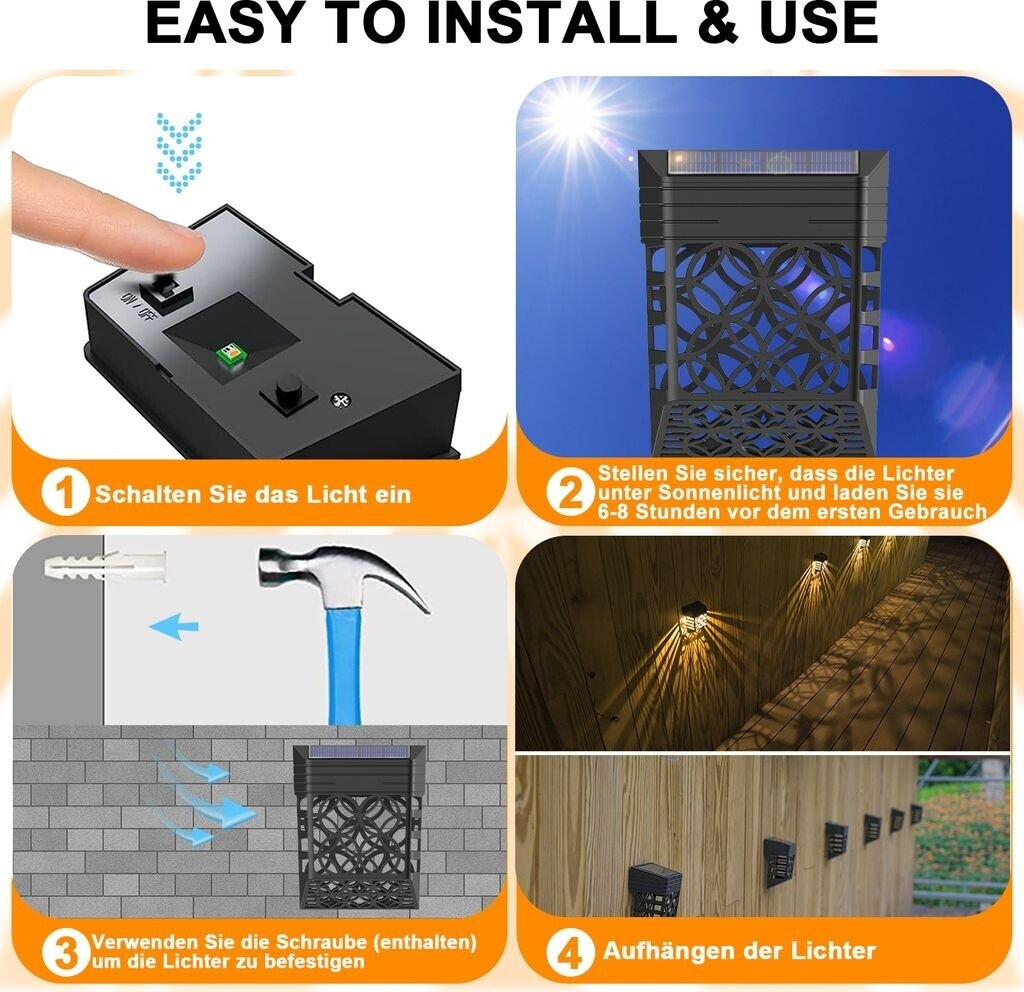 EASY TO INSTALL & USE

ON / OFF

1 Schalten Sie das Licht ein

2 Stellen Sie sicher, dass die Lichter unter Sonnenlicht und laden Sie sie 6-8 Stunden vor dem ersten Gebrauch

3 Verwenden Sie die Schraube (enthalten) um die Lichter zu befestigen

4 Aufhängen der Lichter