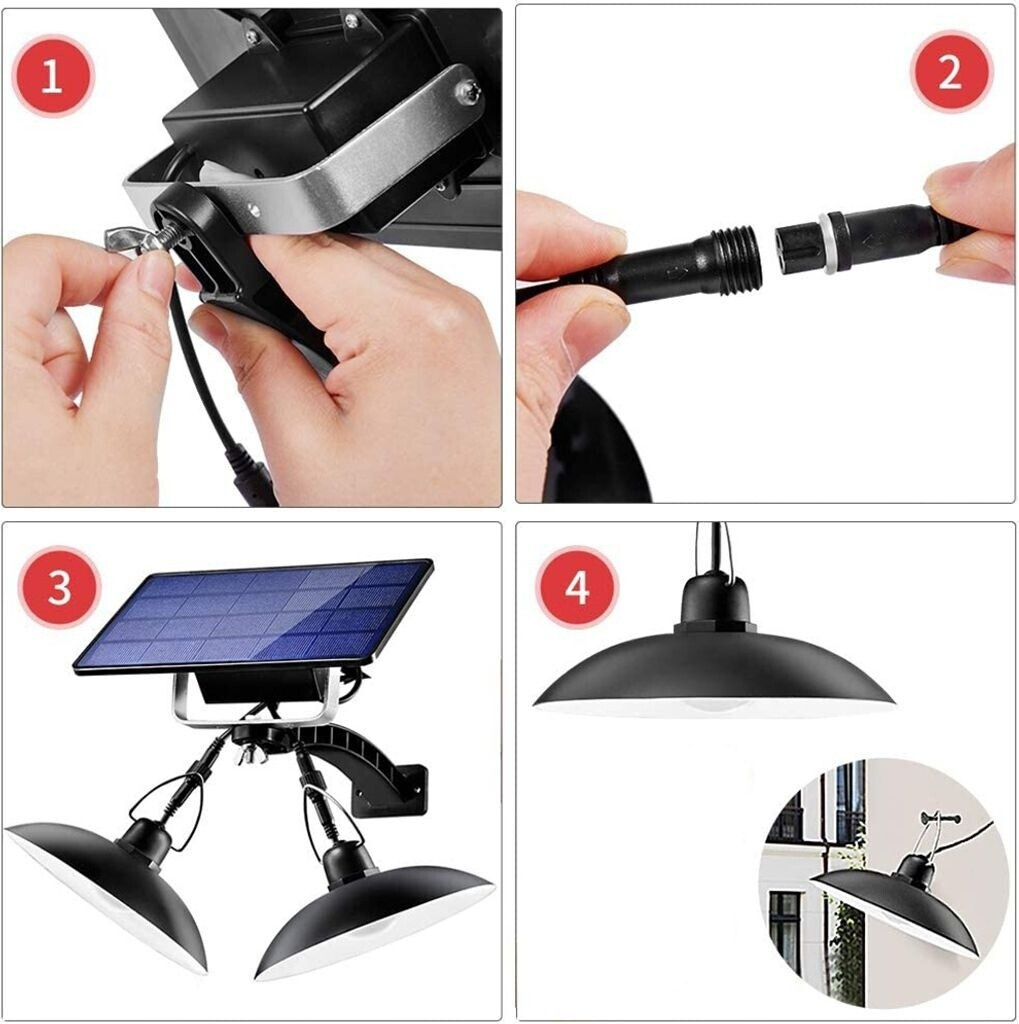 1

2

3

4