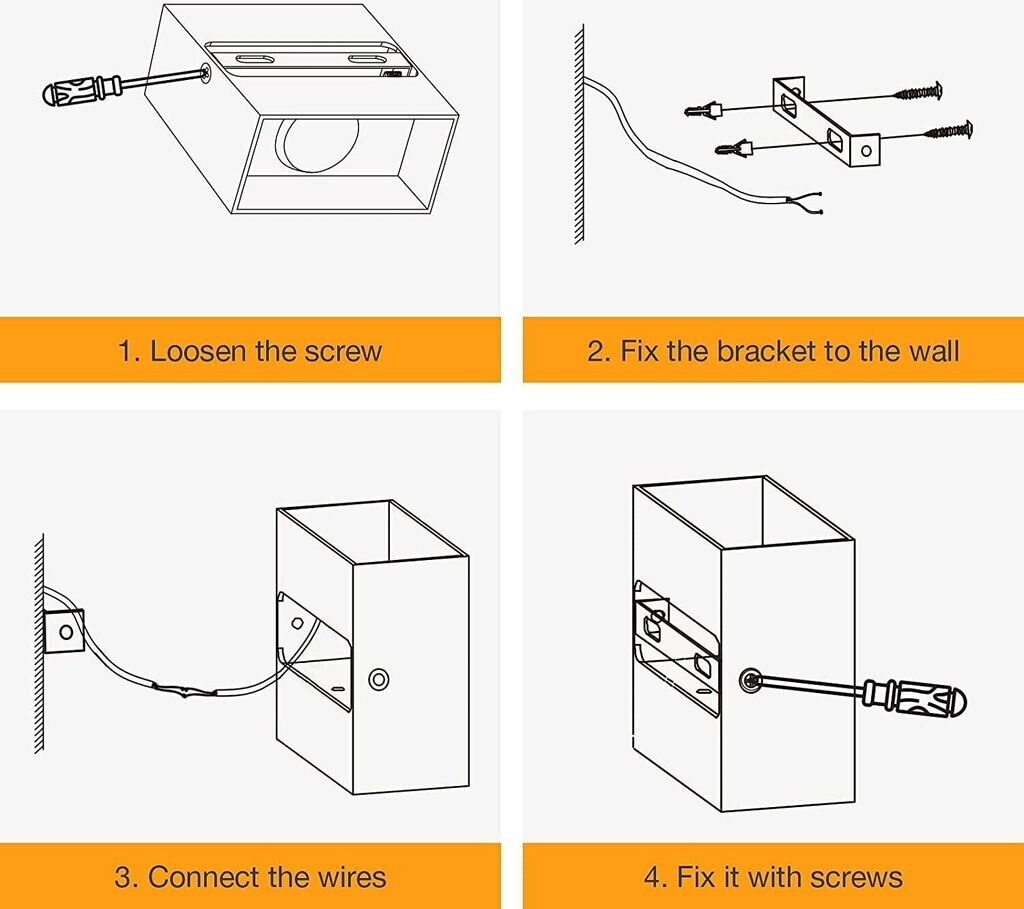 1. Loosen the screw

2. Fix the bracket to the wall

3. Connect the wires

4. Fix it with screws