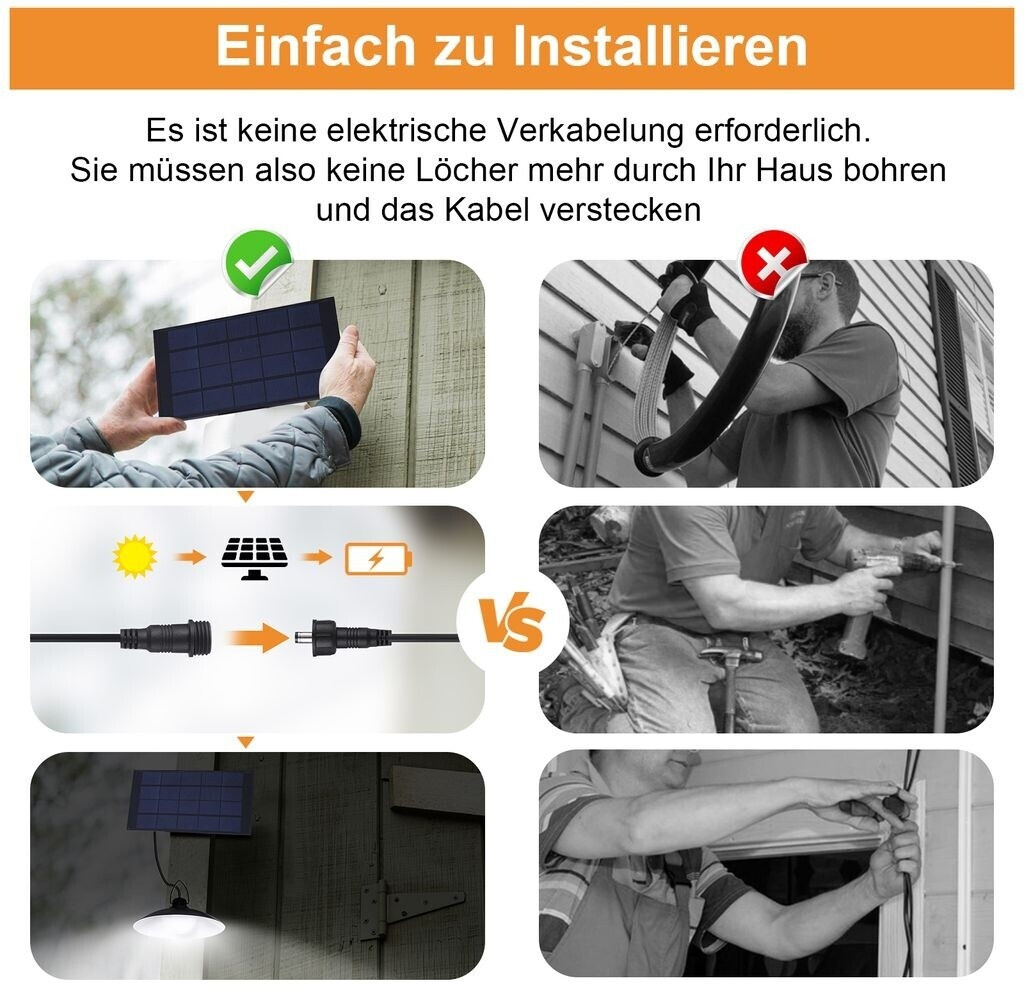 Einfach zu Installieren

Es ist keine elektrische Verkabelung erforderlich. Sie müssen also keine Löcher mehr durch Ihr Haus bohren und das Kabel verstecken

VS