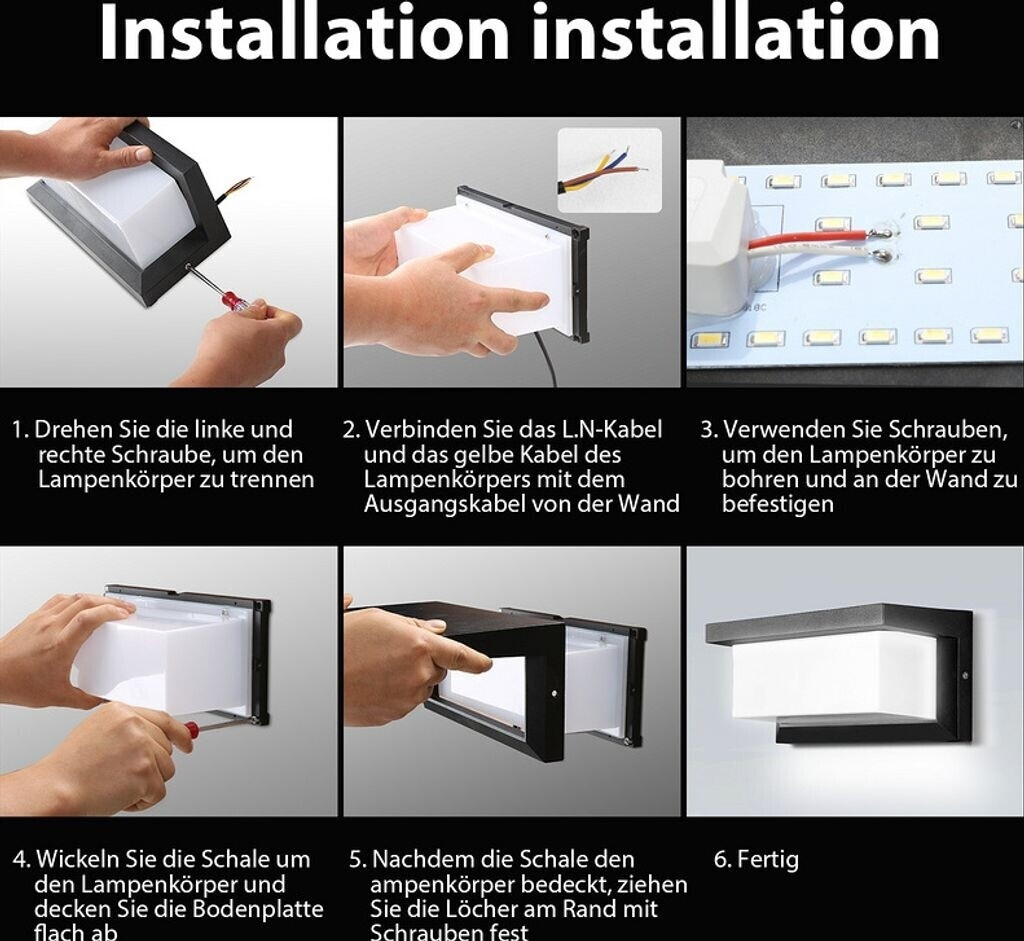 Installation installation

1. Drehen Sie die linke und rechte Schraube, um den Lampenkörper zu trennen

2. Verbinden Sie das L.N-Kabel und das gelbe Kabel des Lampenkörpers mit dem Ausgangskabel von der Wand

3. Verwenden Sie Schrauben, um den Lampenkörper zu bohren und an der Wand zu befestigen

4. Wickeln Sie die Schale um den Lampenkörper und decken Sie die Bodenplatte flach ab

5. Nachdem die Schale den ampenkörper bedeckt, ziehen Sie die Löcher am Rand mit Schrauben fest

6. Fertig