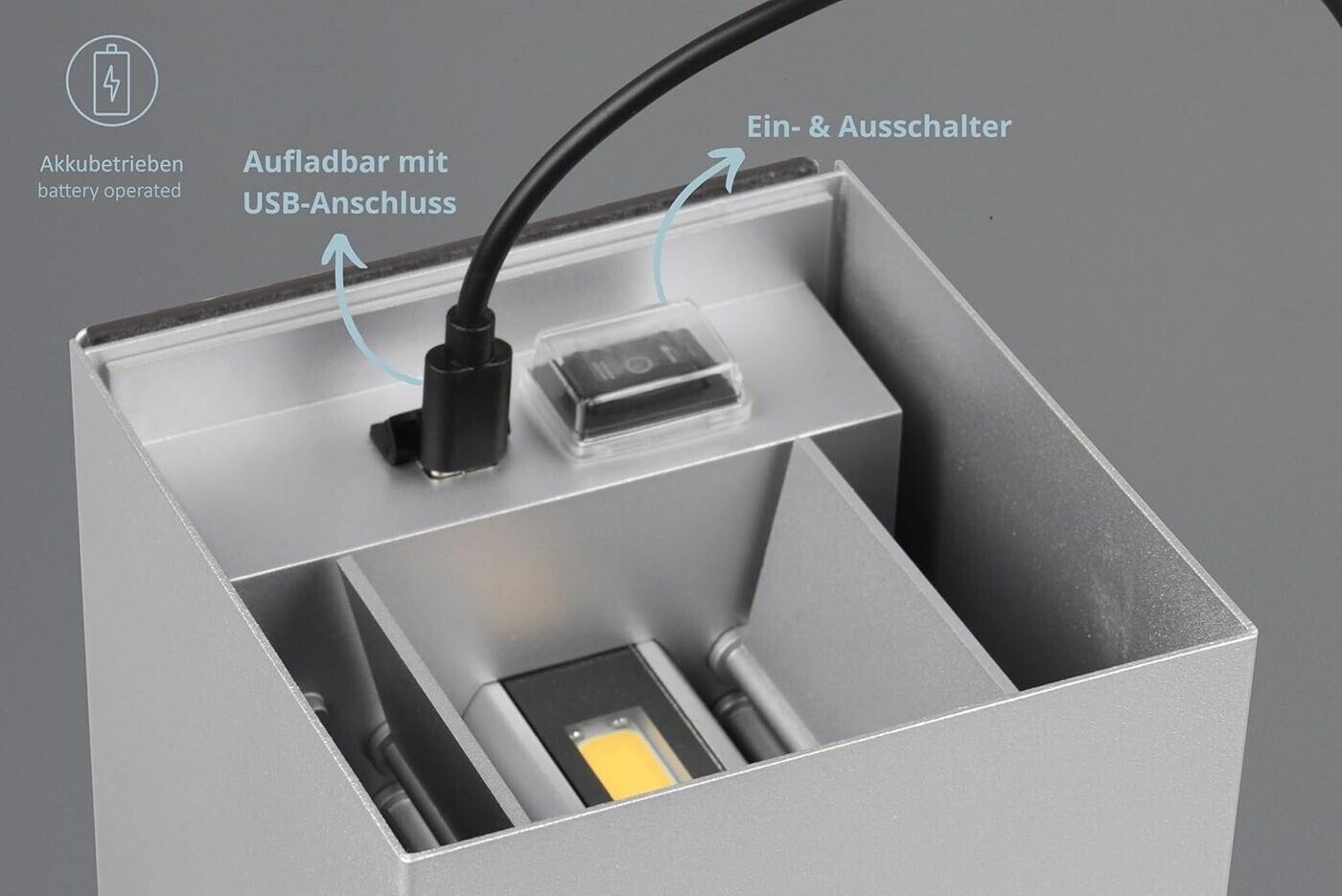 Akkubetrieben
battery operated

Aufladbar mit USB-Anschluss

Ein- & Ausschalter