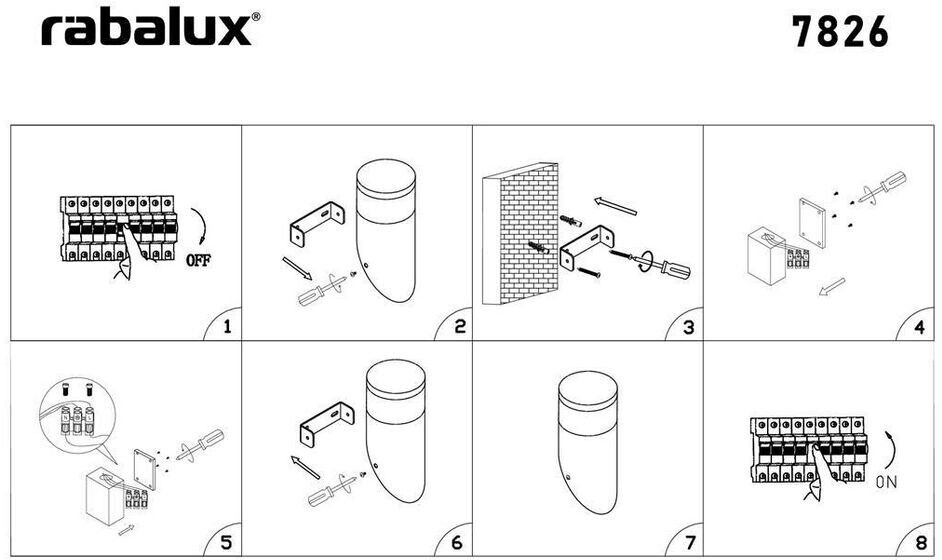 rabalux®

7826

OFF

1

2

3

4

5

6

7

ON

8