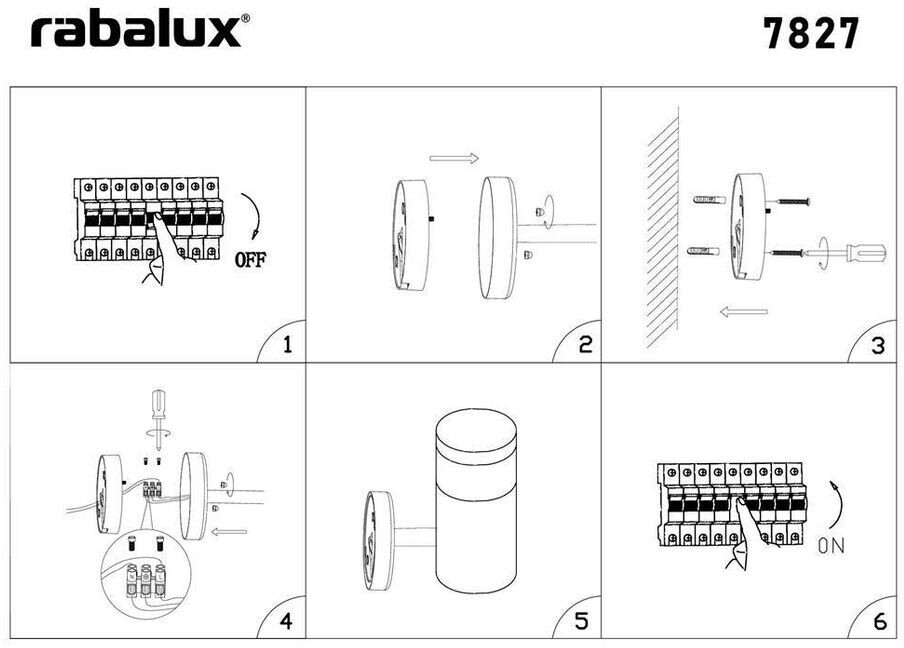 rabalux®

7827

OFF

1

2

3

4

5

ON

6