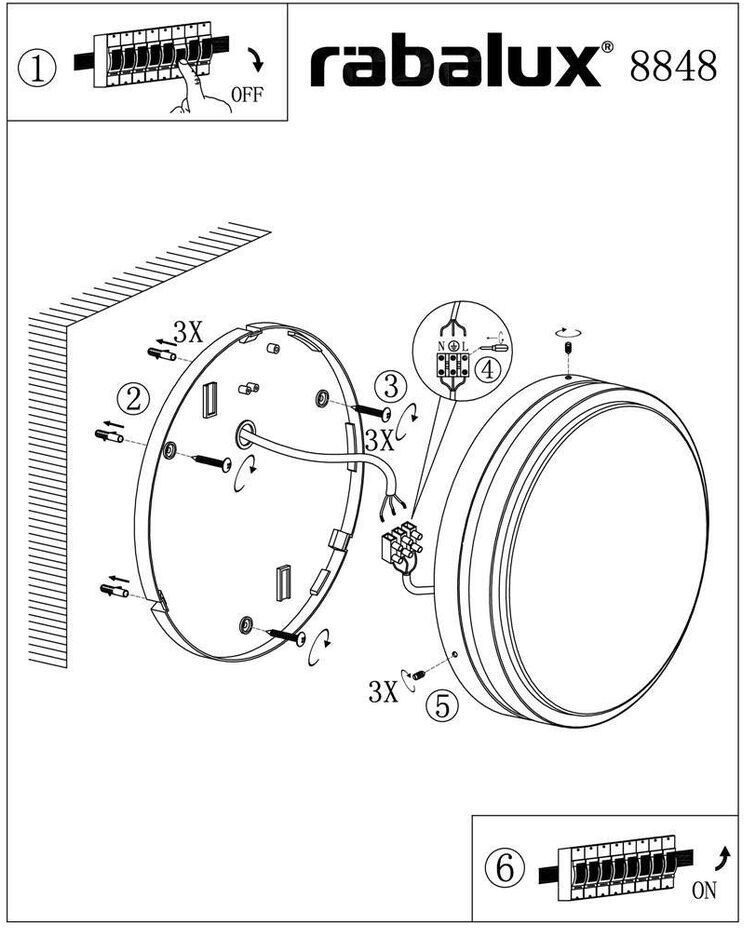 ① OFF

rabalux® 8848

3X
②
③
3X
N L
④
3X
⑤

⑥ ON