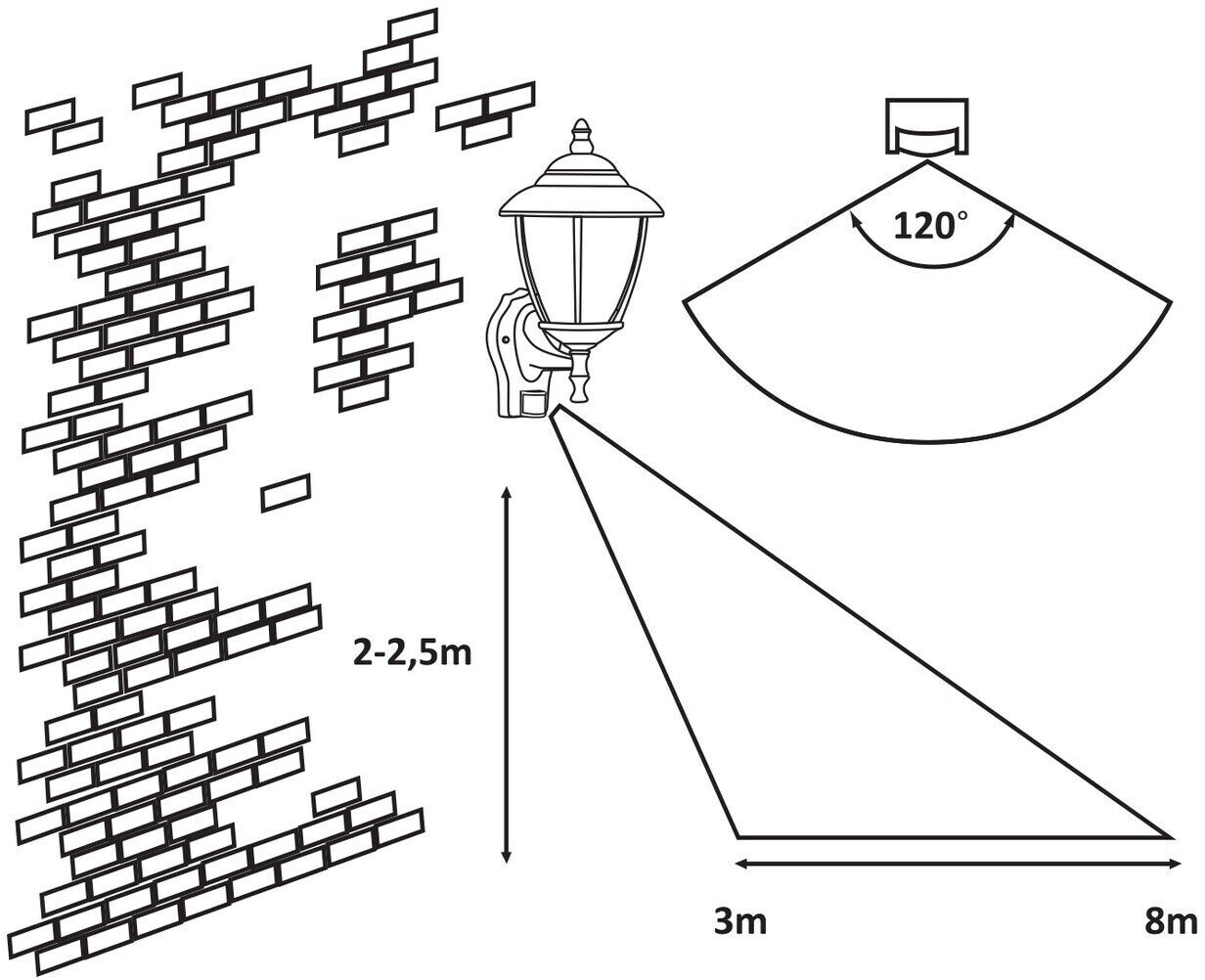 120°

2-2,5m

3m

8m