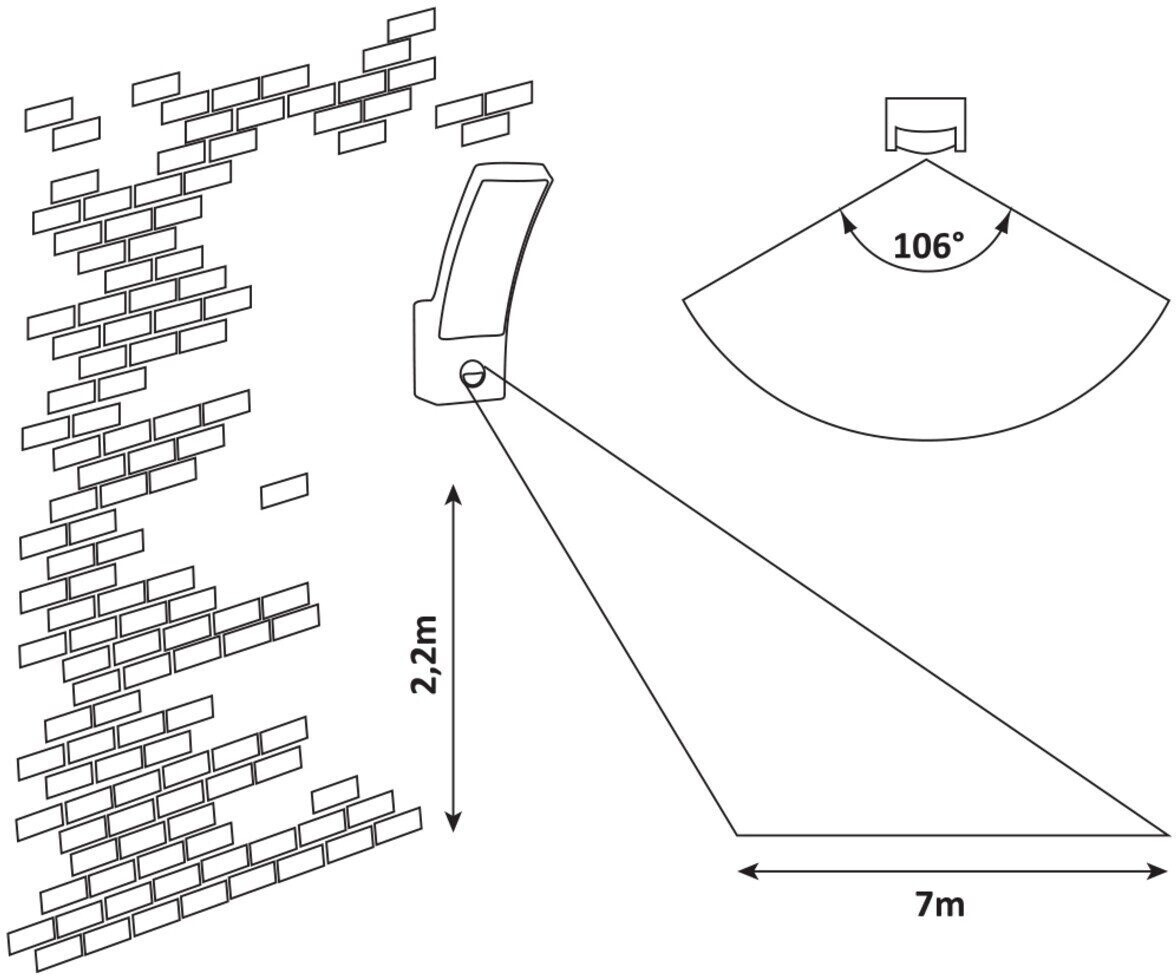 106°

2,2m

7m