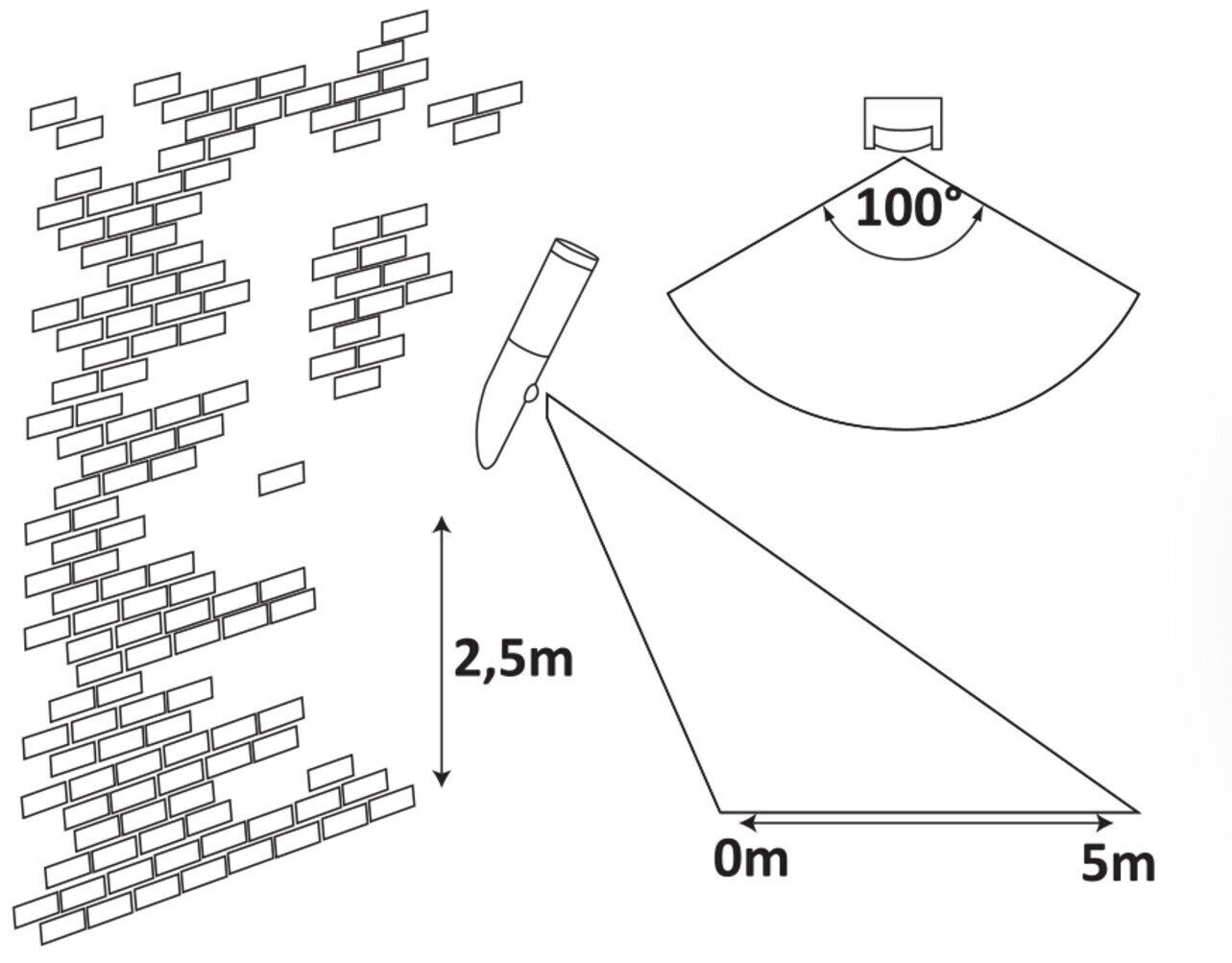 100°

2,5m

0m

5m