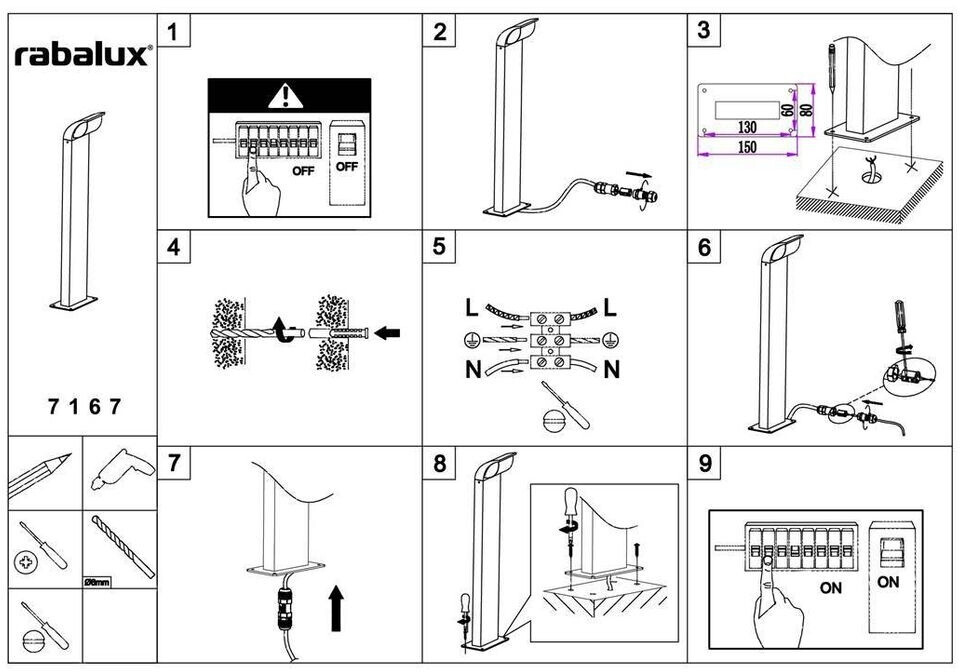 rabalux®

7167

Ø8mm

1

OFF

OFF

2

3

130

150

60

80

4

5

L

L

N

N

6

7

8

9

ON

ON