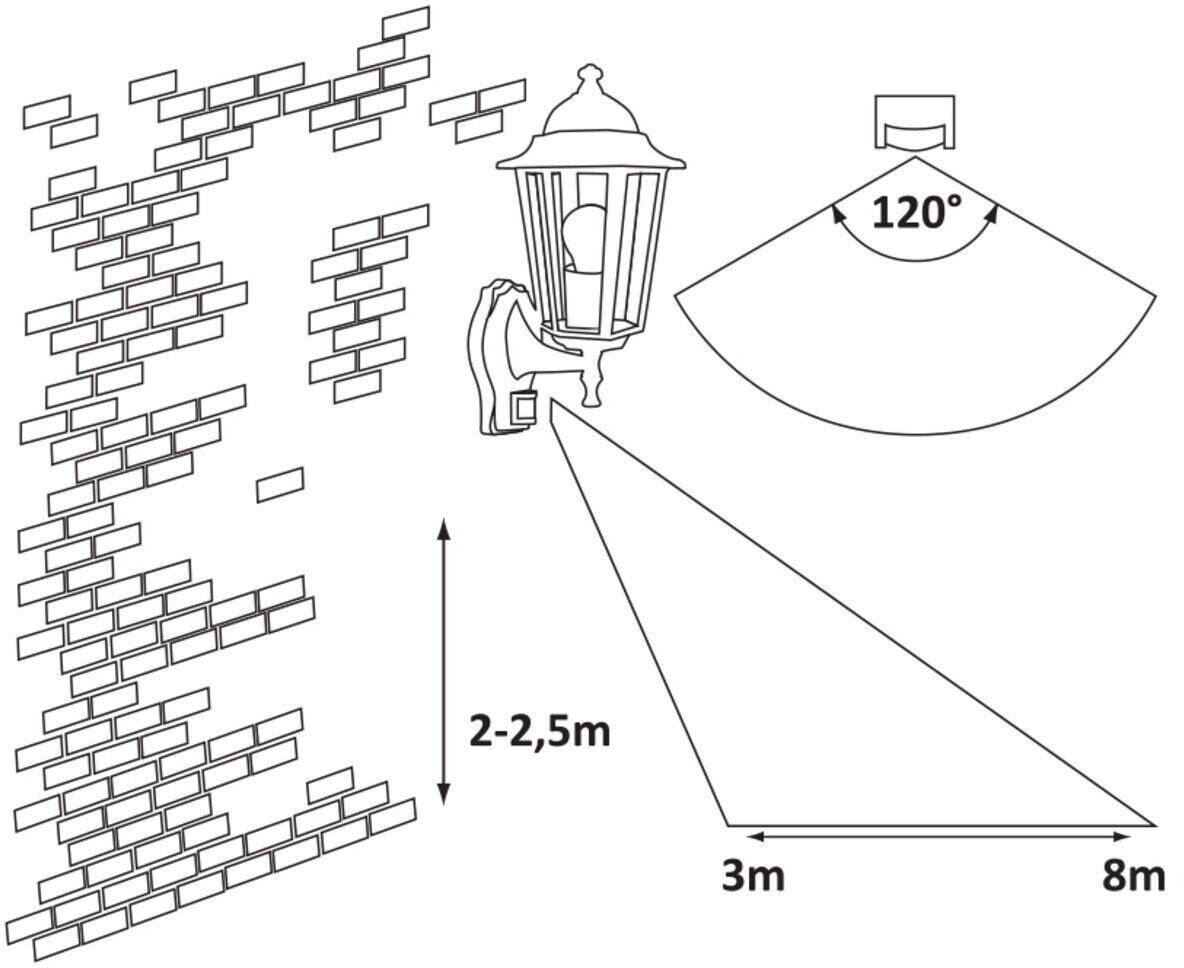 120°

2-2,5m

3m

8m