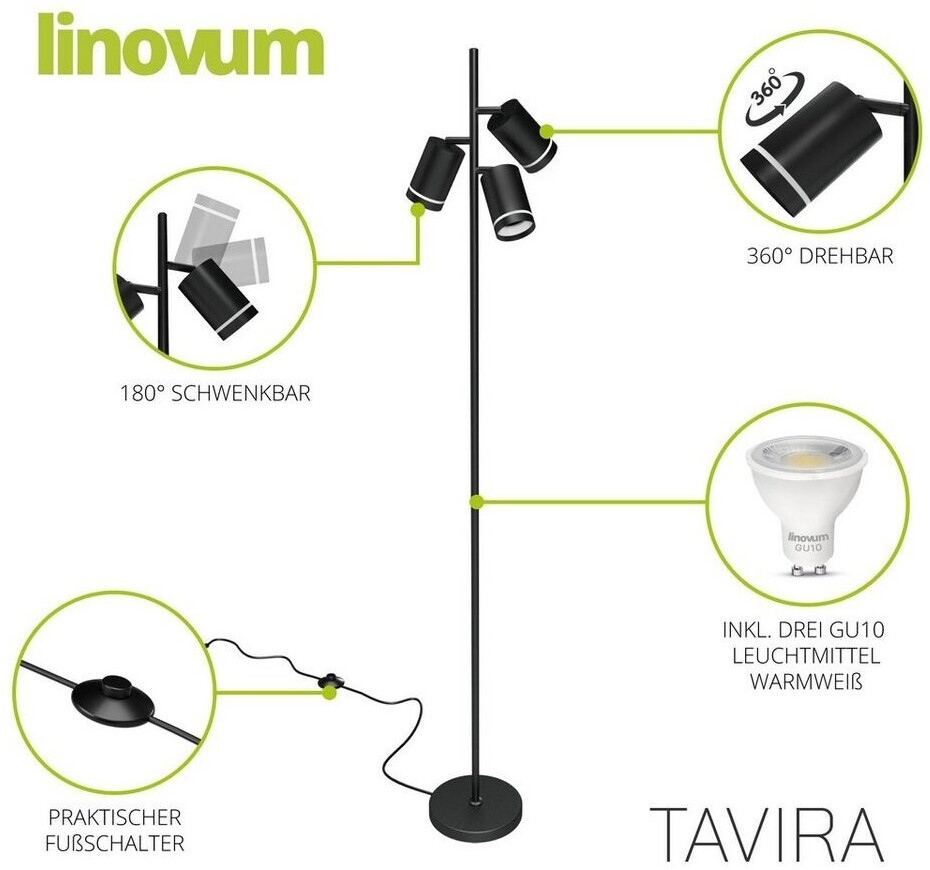 linovum

360°

360° DREHBAR

180° SCHWENKBAR

linovum
GU10

INKL. DREI GU10
LEUCHTMITTEL
WARMWEIß

PRAKTISCHER
FUßSCHALTER

TAVIRA