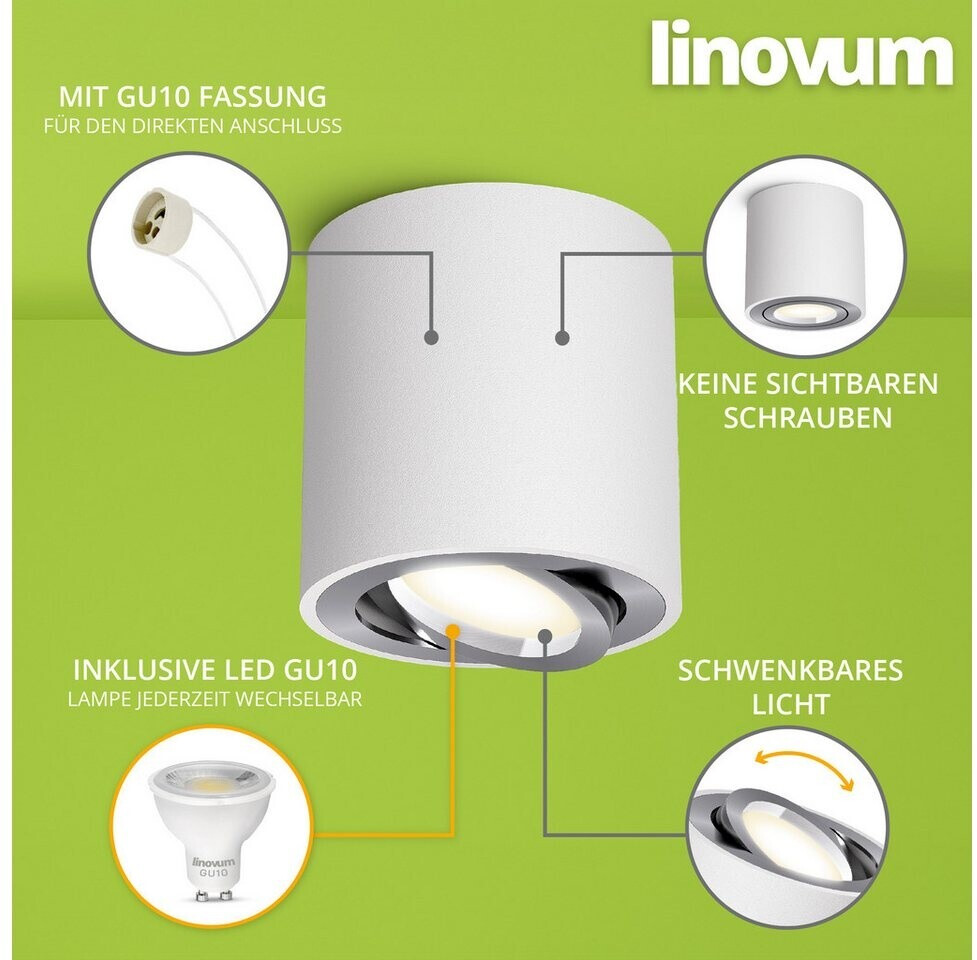 linovum

MIT GU10 FASSUNG
FÜR DEN DIREKTEN ANSCHLUSS

KEINE SICHTBAREN SCHRAUBEN

INKLUSIVE LED GU10
LAMPE JEDERZEIT WECHSELBAR

SCHWENKBARES LICHT

linovum
GU10