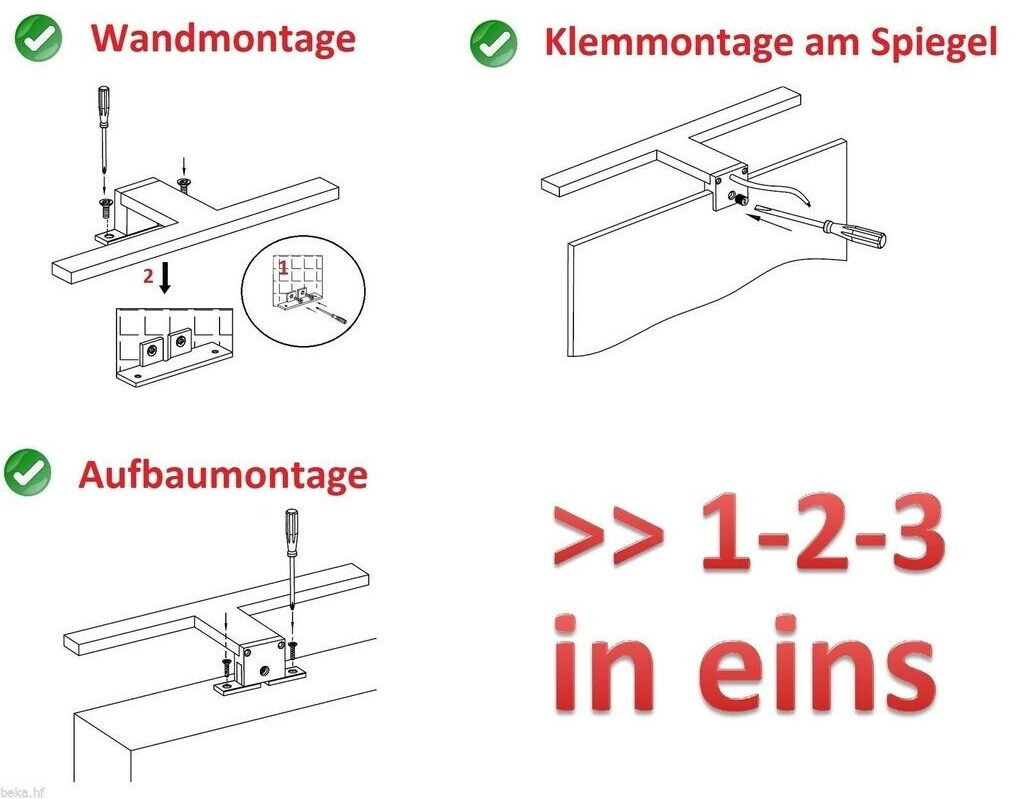 Wandmontage

2

1

Klemmontage am Spiegel

Aufbaumontage

>> 1-2-3 in eins

beka.hf