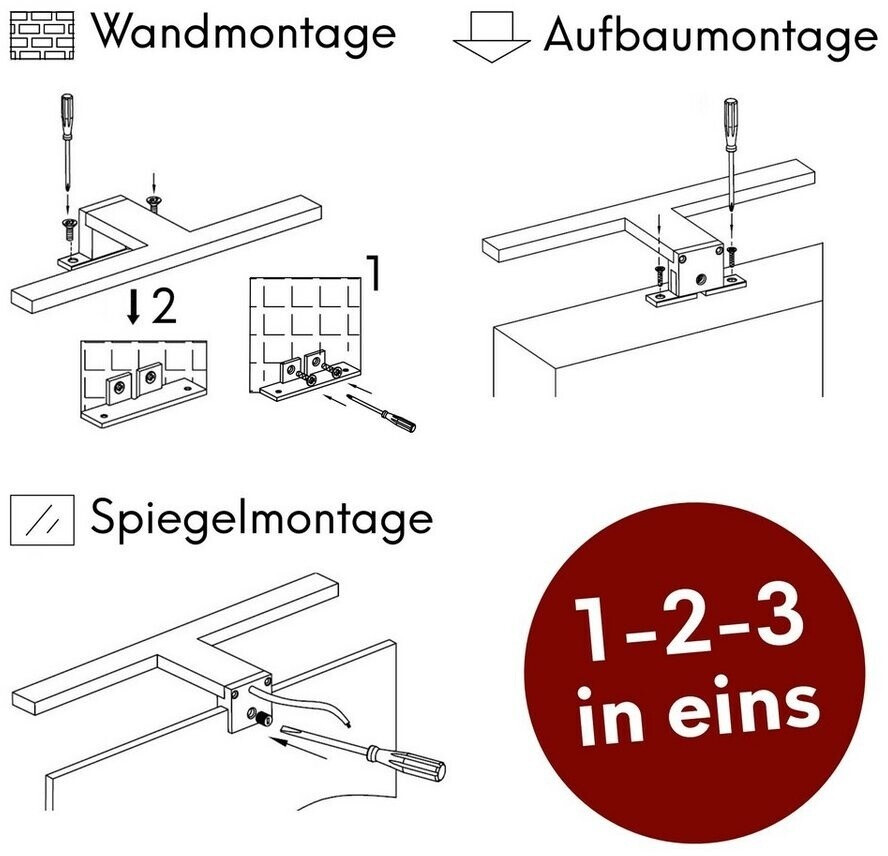 Wandmontage

Aufbaumontage

2

1

Spiegelmontage

1-2-3 in eins