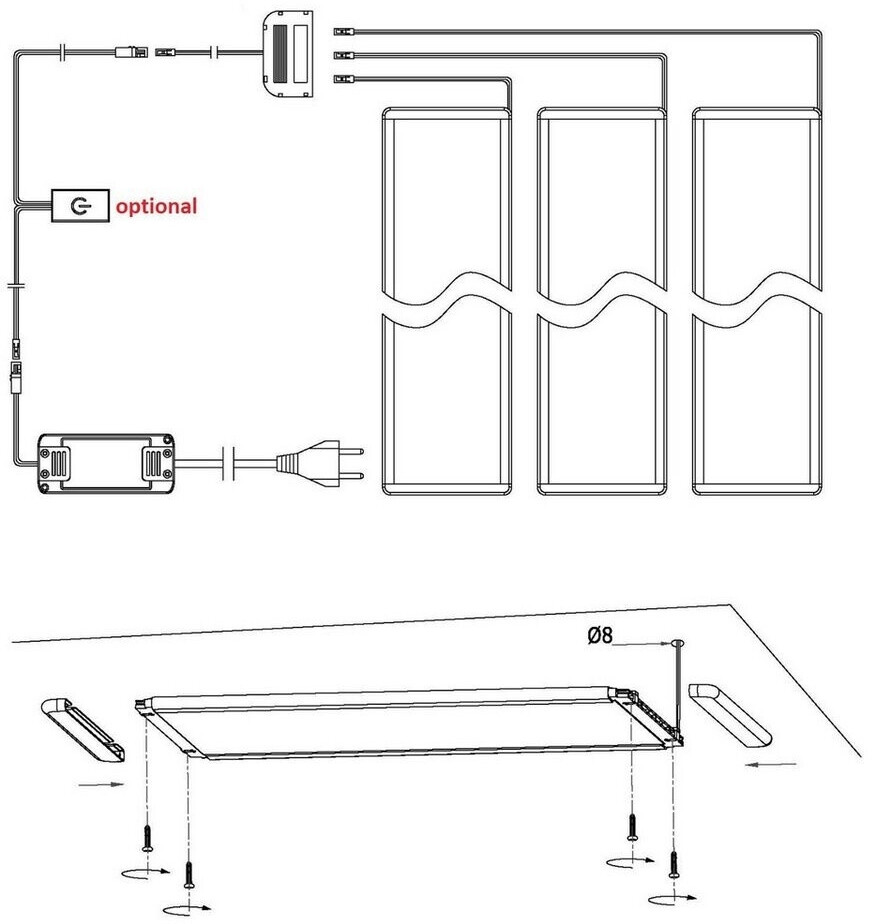 optional

Ø8