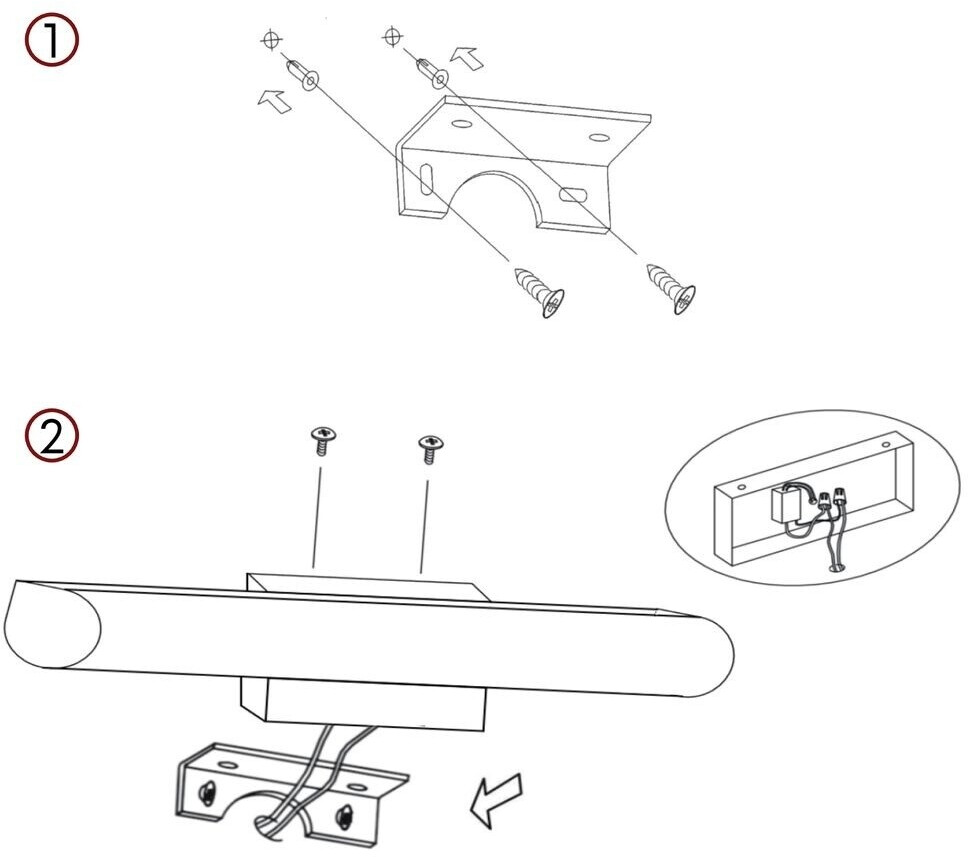 1

2