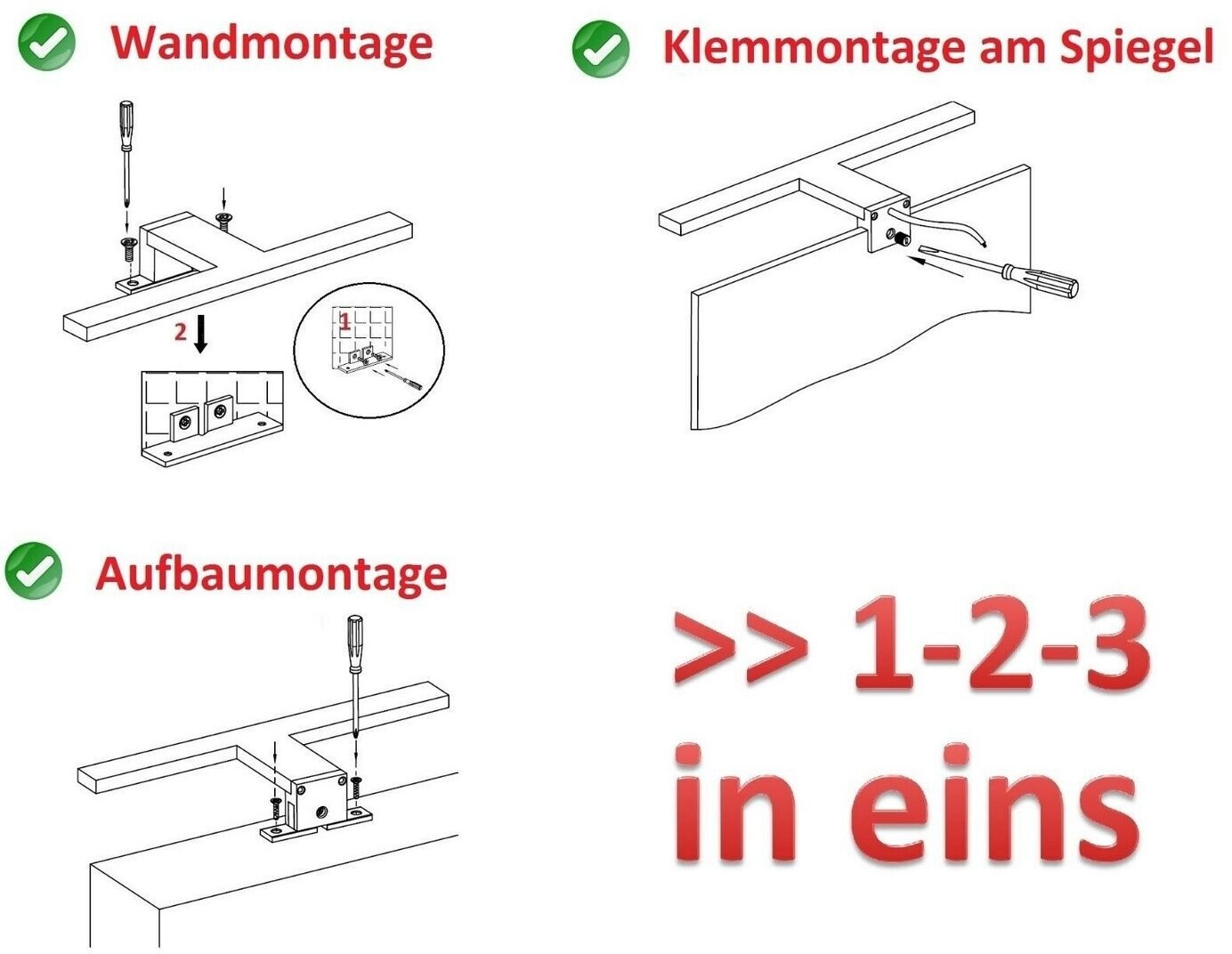 Wandmontage

2

1

Klemmontage am Spiegel

Aufbaumontage

>> 1-2-3 in eins