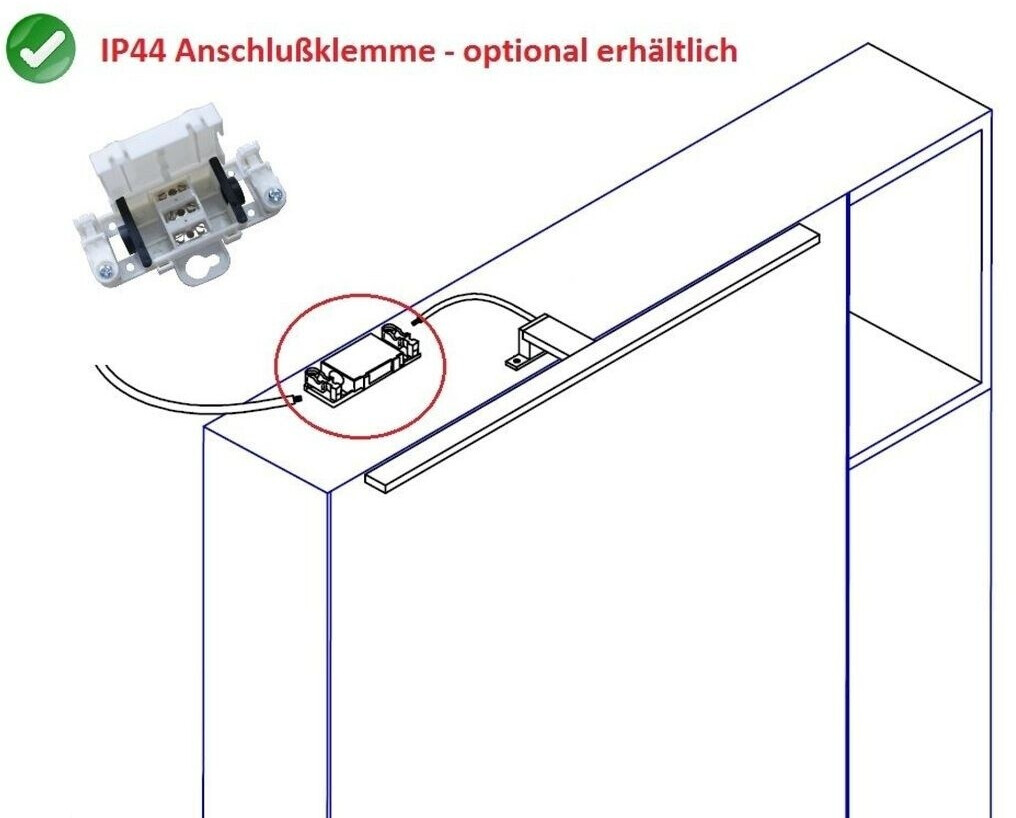 IP44 Anschlußklemme - optional erhältlich