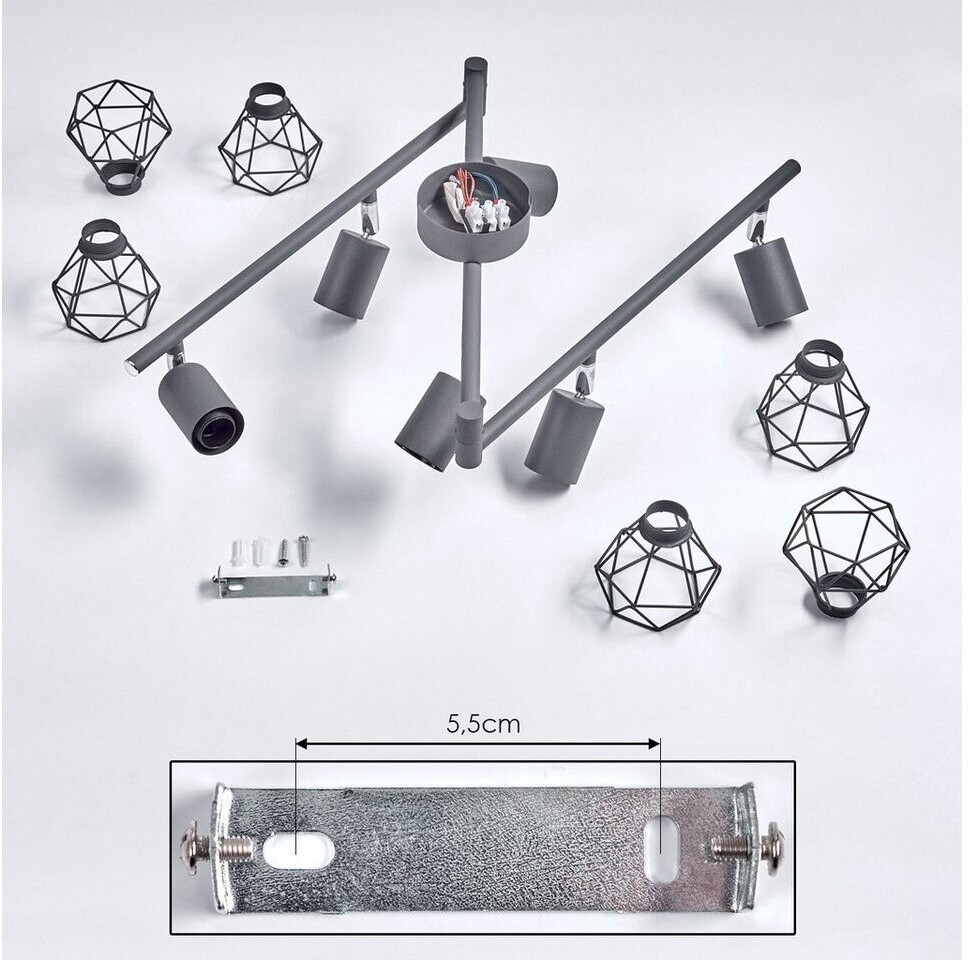 5,5cm