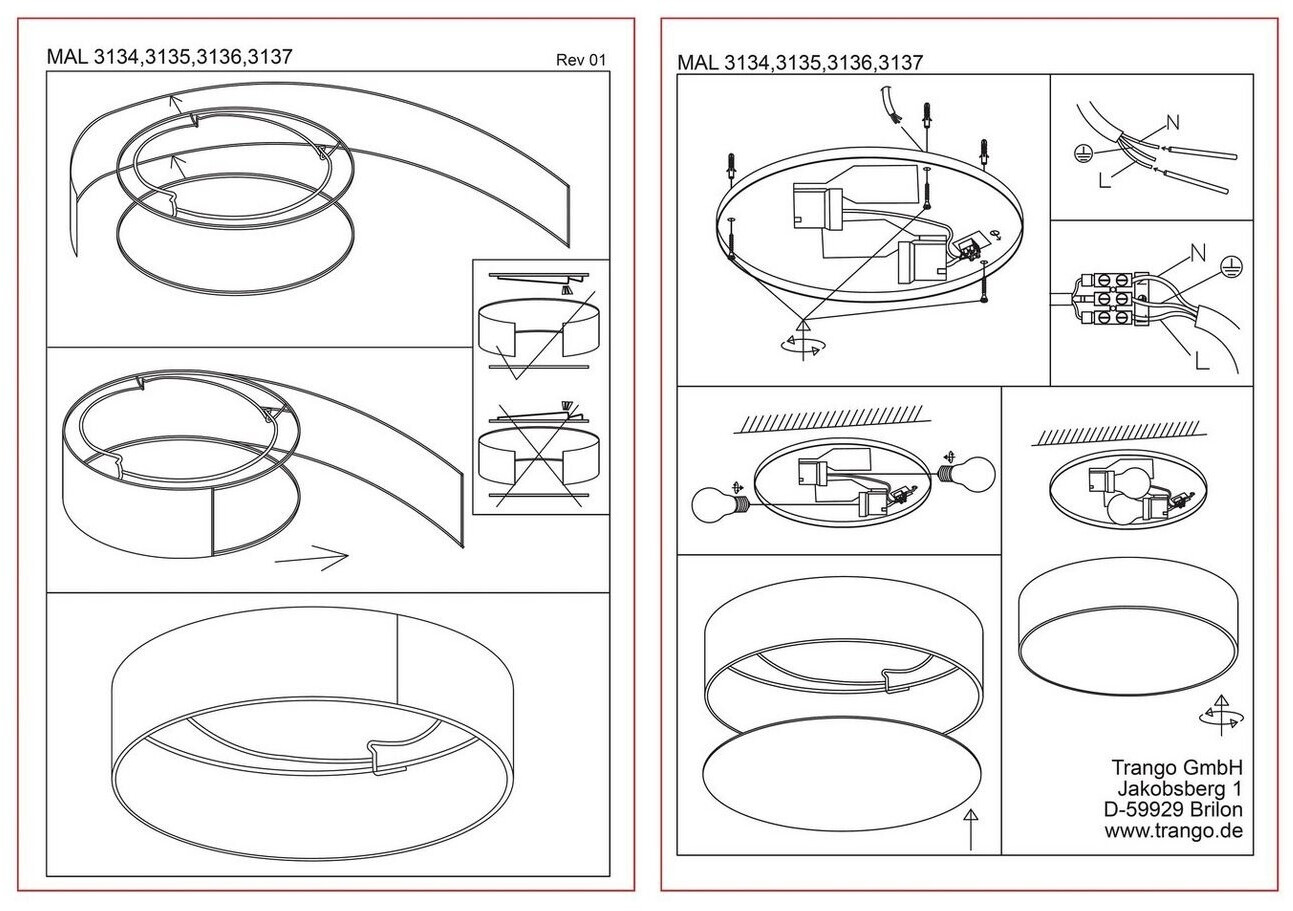 MAL 3134,3135,3136,3137

Rev 01

MAL 3134,3135,3136,3137

N

L

N

L

Trango GmbH
Jakobsberg 1
D-59929 Brilon
www.trango.de