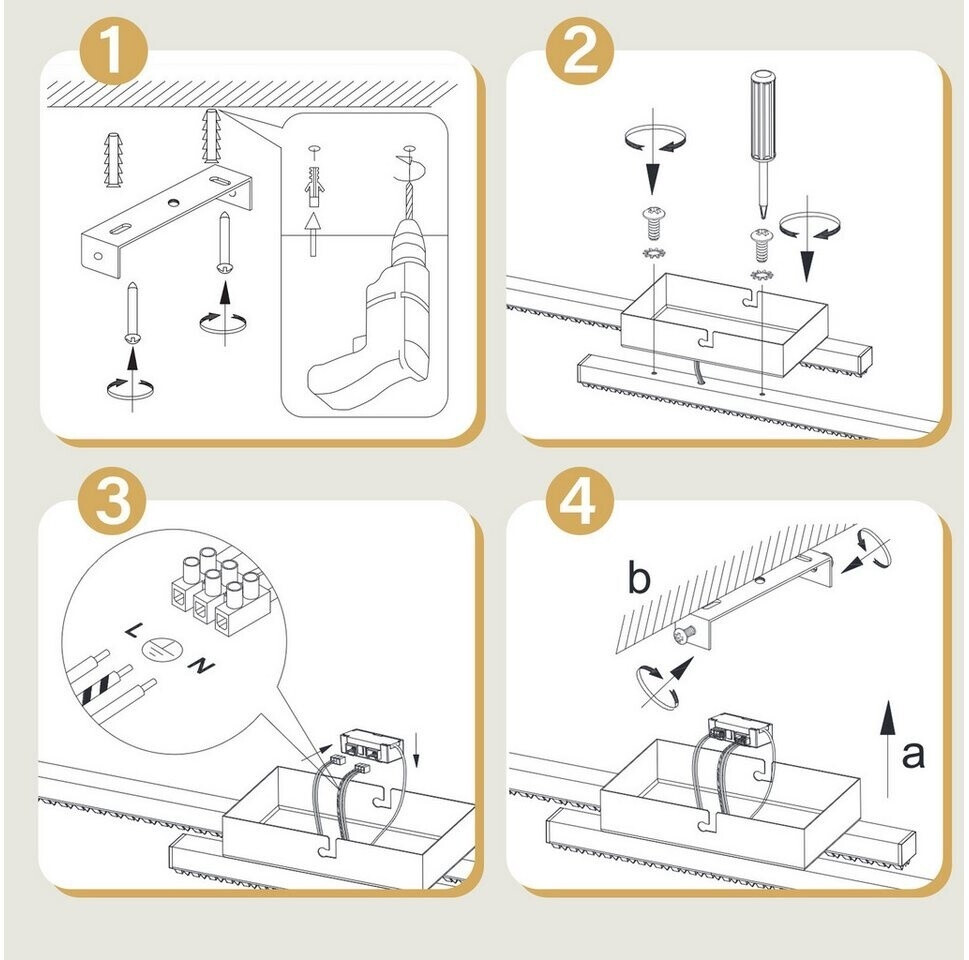 1

2

3

L

N

4

b

a