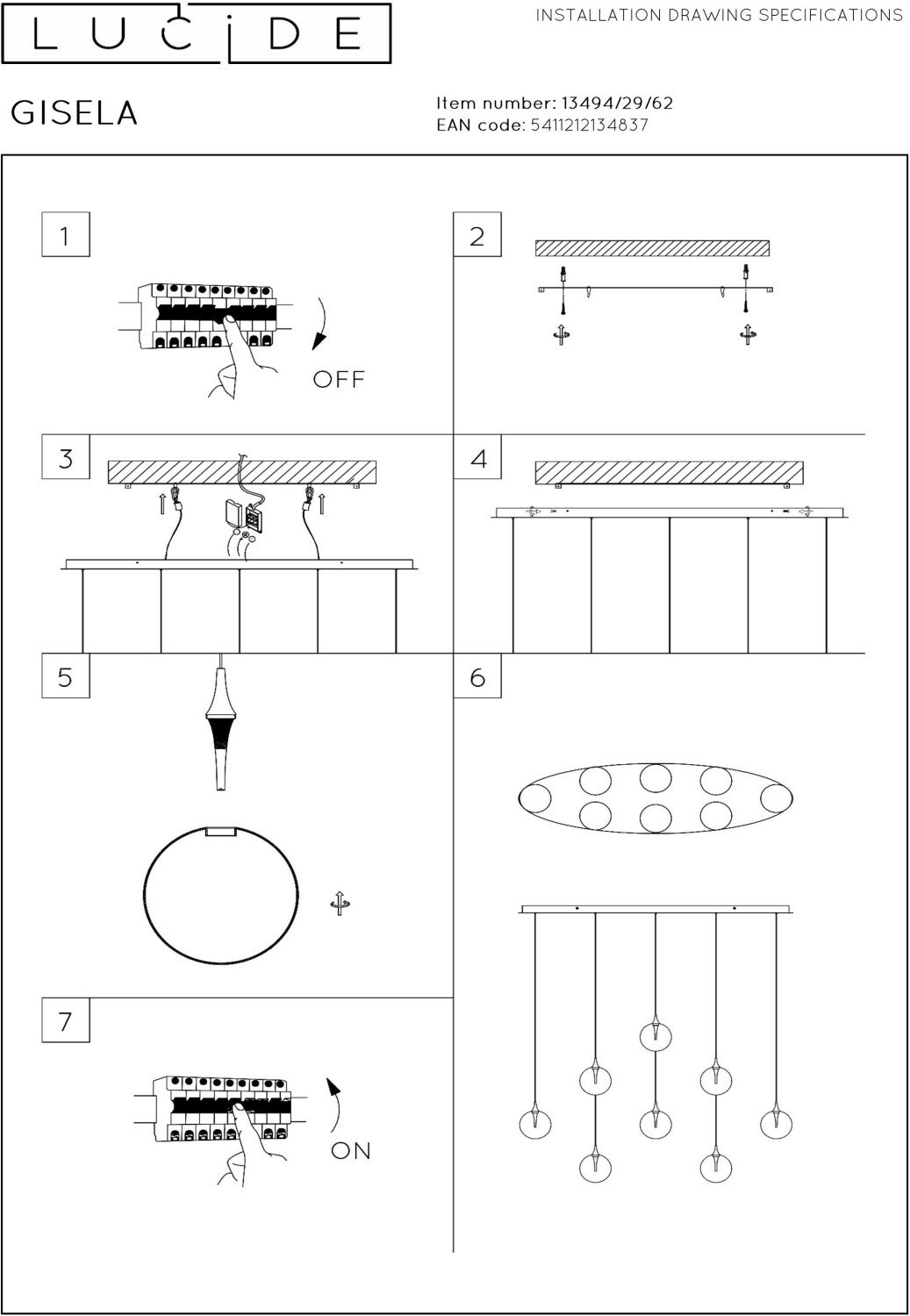 LUCIDE

INSTALLATION DRAWING SPECIFICATIONS

GISELA

Item number: 13494/29/62
EAN code: 5411212134837

1

OFF

2

3

4

5

6

7

ON