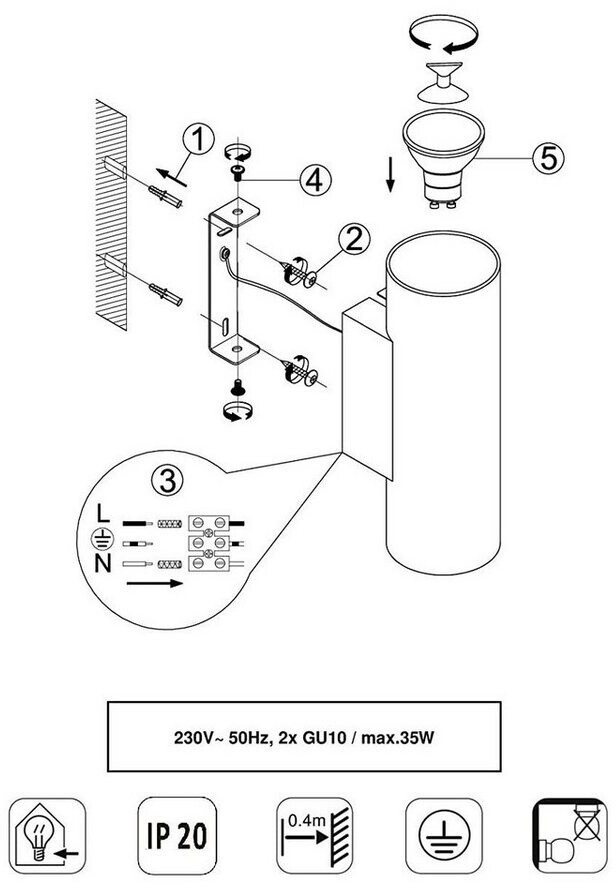 1
4
5
2
3
L
N
230V~ 50Hz, 2x GU10 / max.35W
IP 20
0.4m