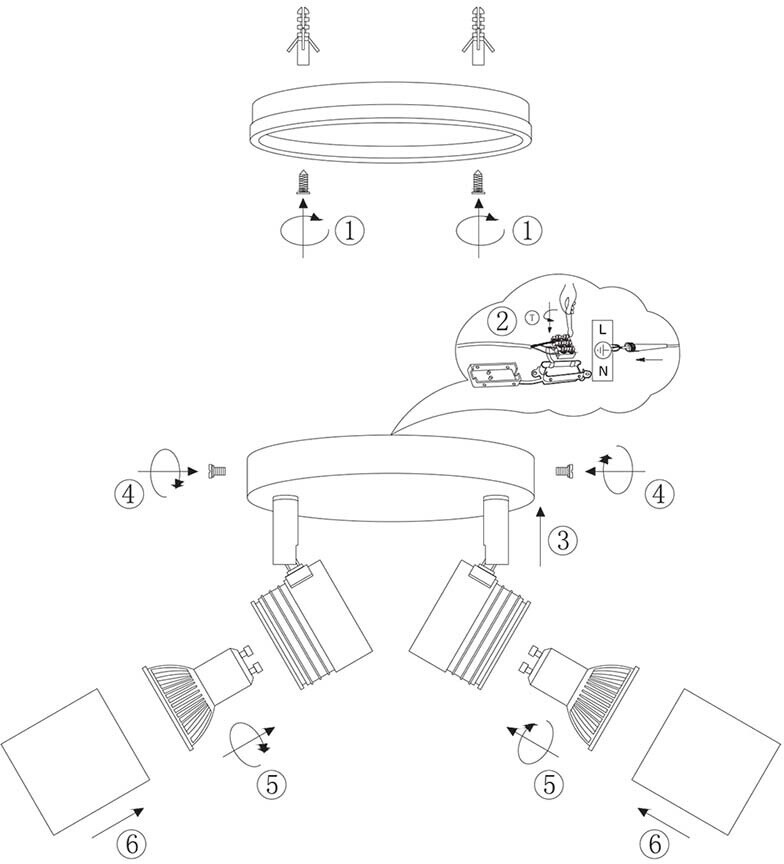 1 1

2 T L N

4 4

3

5 5

6 6