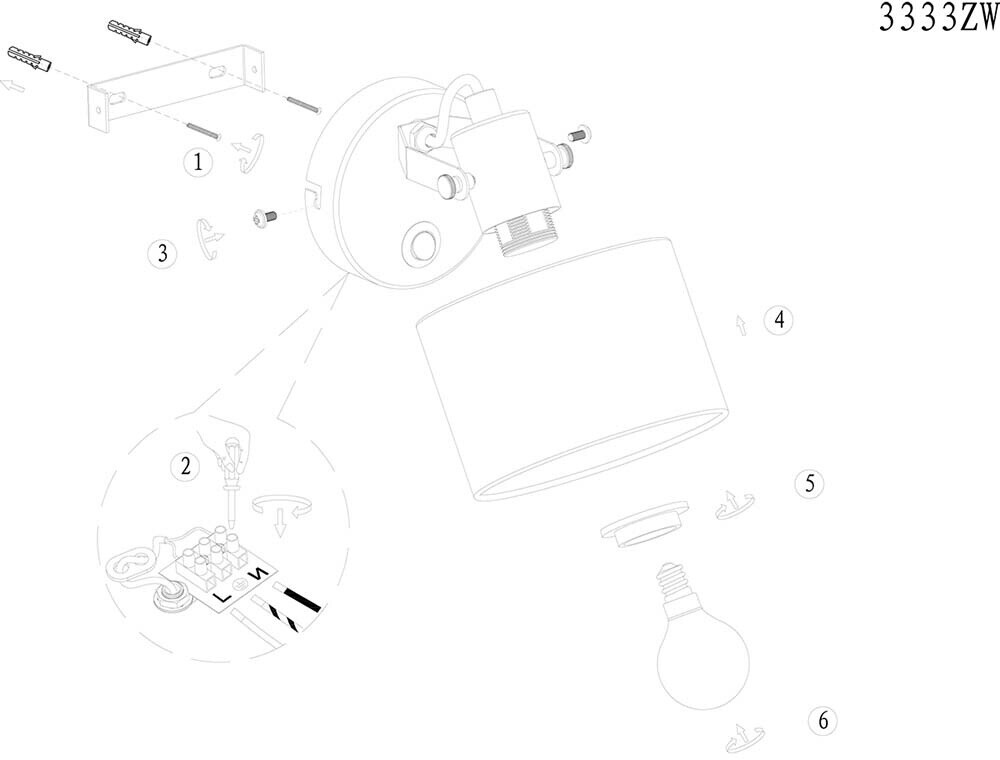 3333ZW

1

3

4

2

5

L N

6