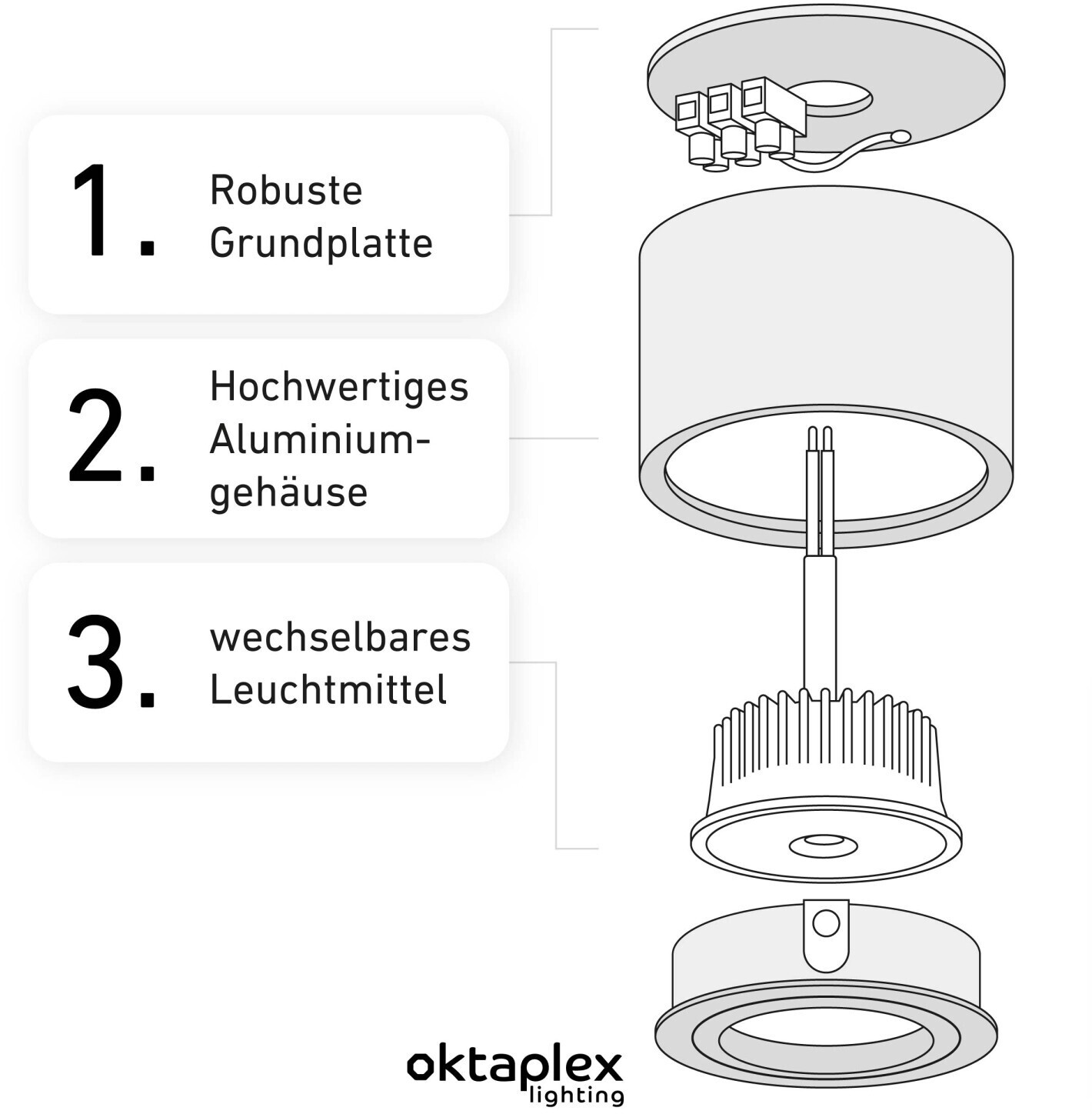 1. Robuste Grundplatte

2. Hochwertiges Aluminiumgehäuse

3. wechselbares Leuchtmittel

oktaplex lighting