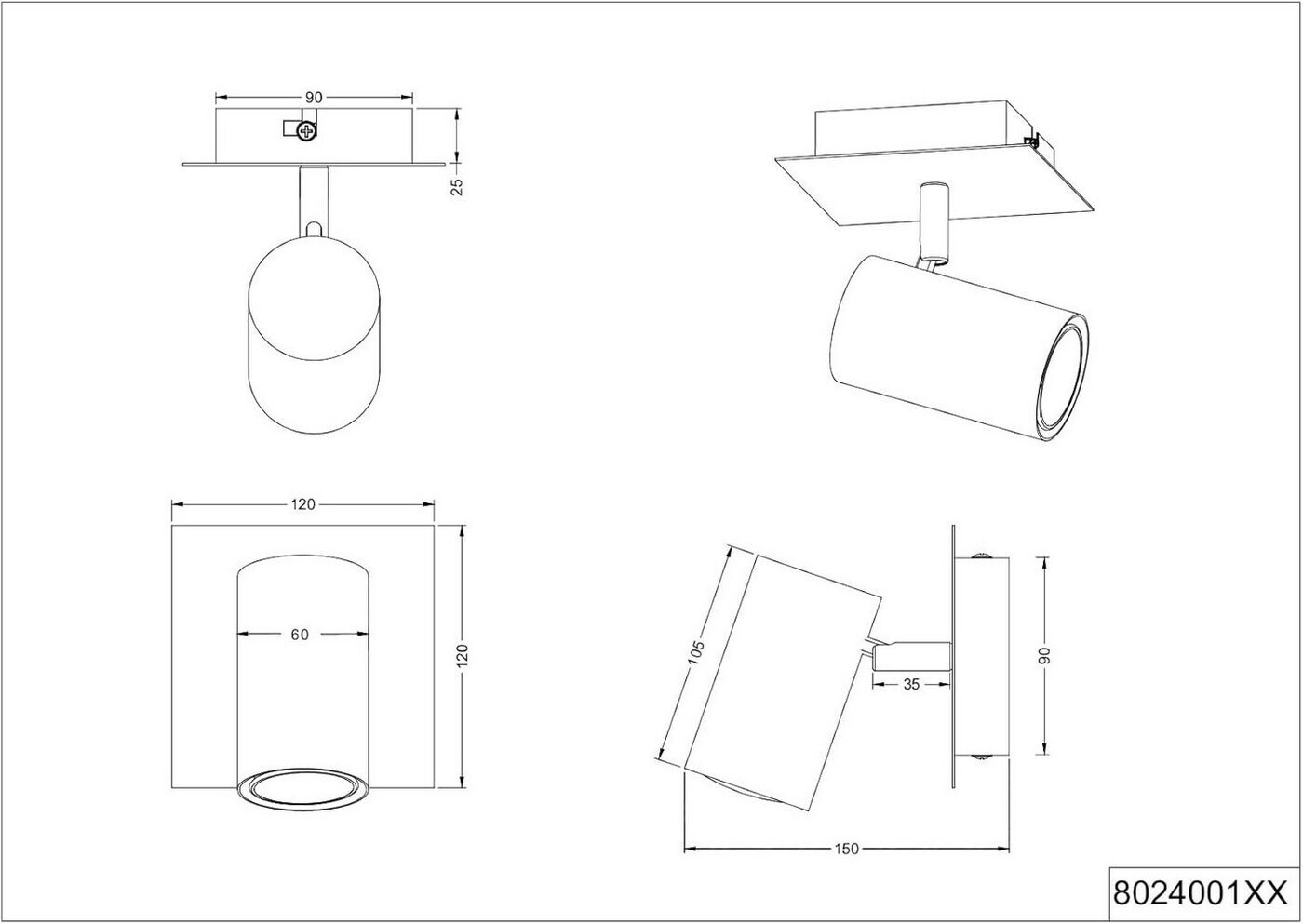 90

25

120

60

120

105

35

90

150

8024001XX