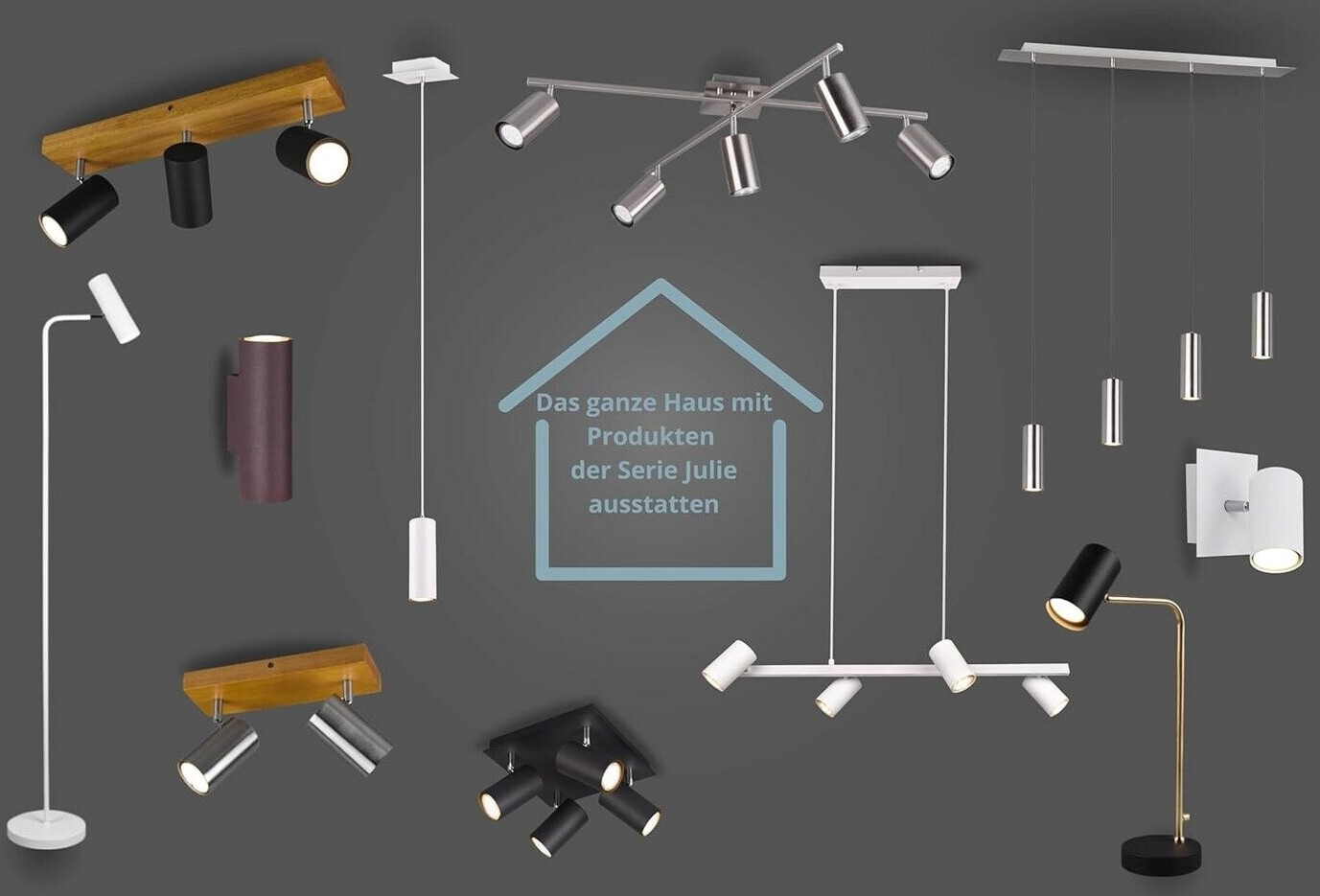 Das ganze Haus mit Produkten der Serie Julie ausstatten