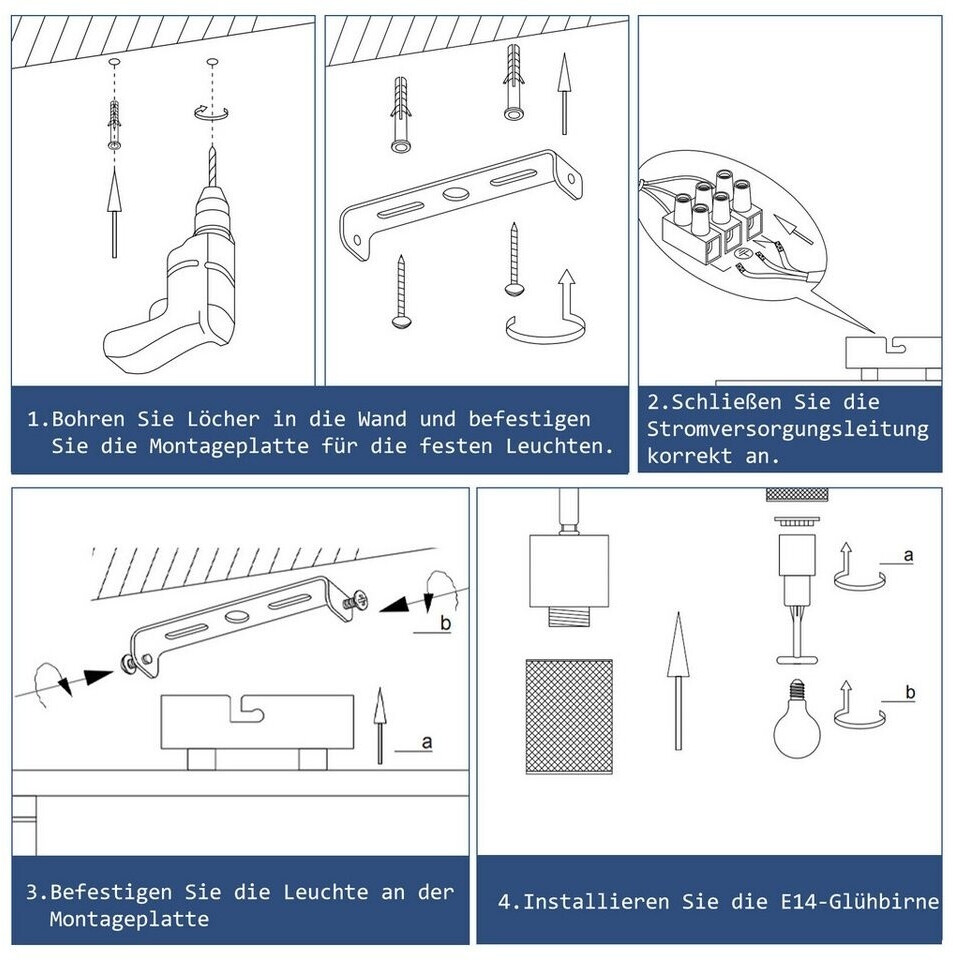 1.Bohren Sie Löcher in die Wand und befestigen Sie die Montageplatte für die festen Leuchten.

2.Schließen Sie die Stromversorgungsleitung korrekt an.

b

a

3.Befestigen Sie die Leuchte an der Montageplatte

a

b

4.Installieren Sie die E14-Glühbirne