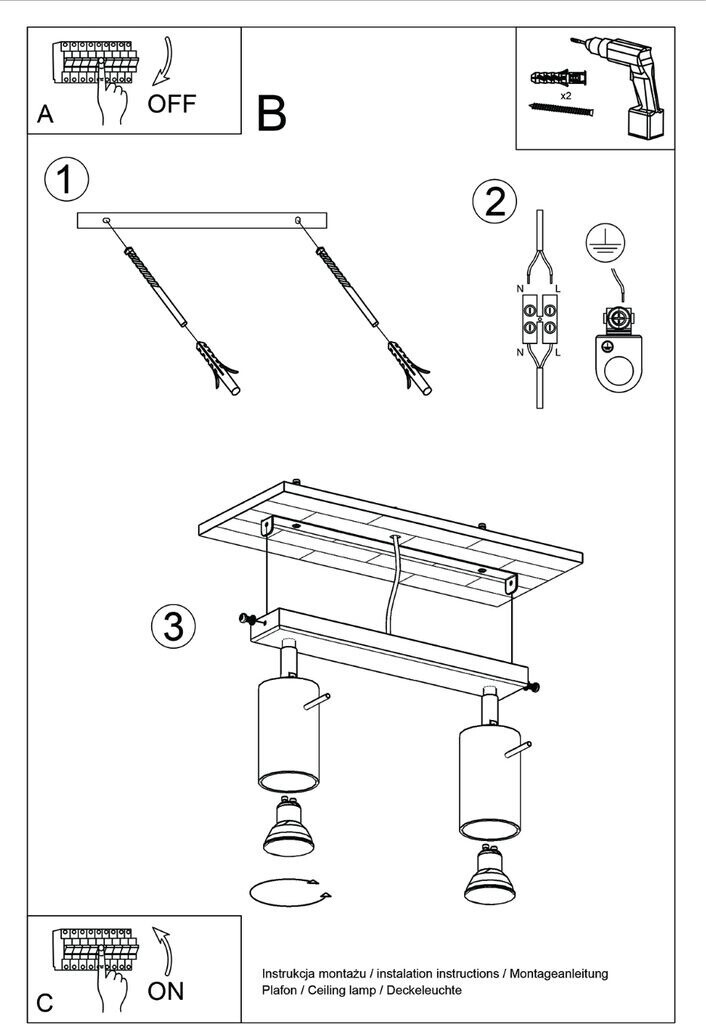 A
OFF
B
x2
1
2
N
L
N
L
3
C
ON
Instrukcja montażu / instalation instructions / Montageanleitung
Plafon / Ceiling lamp / Deckeleuchte