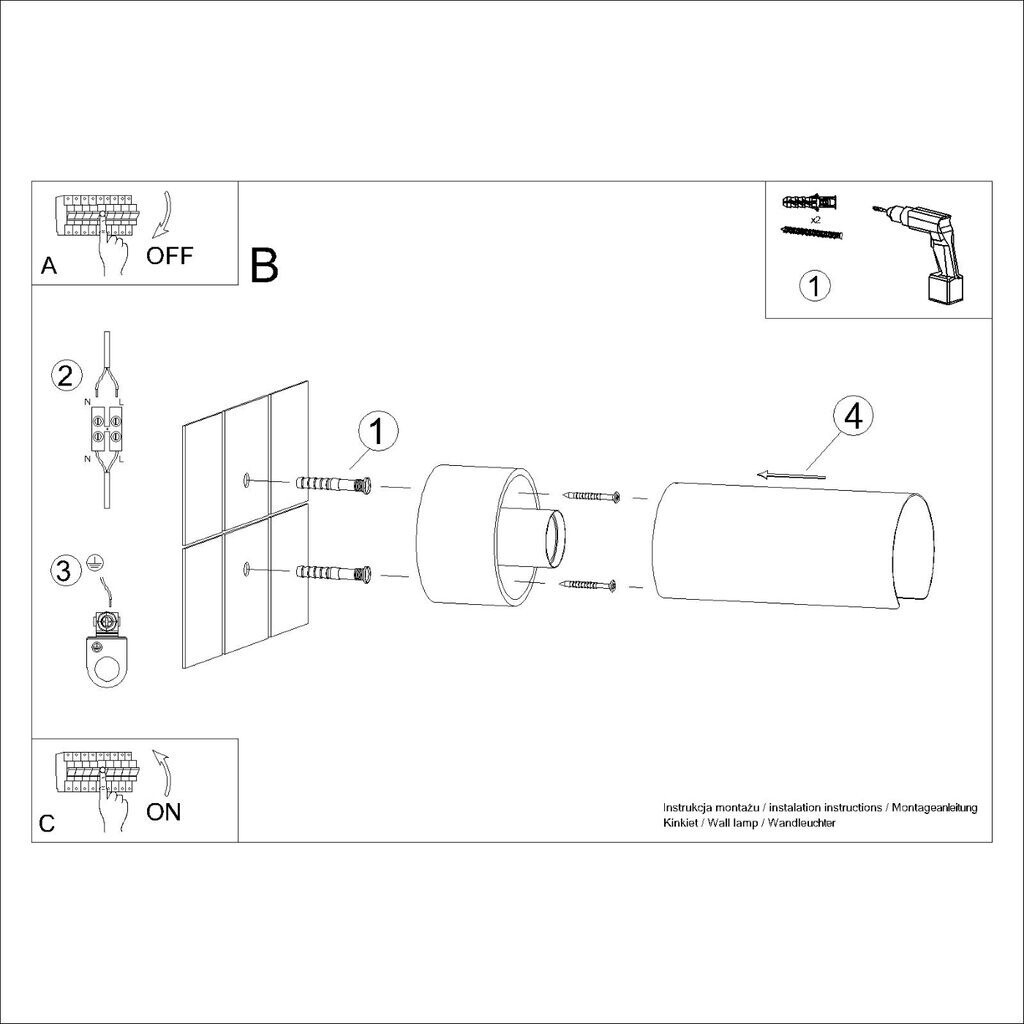 A
OFF

B

x2

1

2
N
L
N
L

3

1

4

C
ON

Instrukcja montażu / instalation instructions / Montageanleitung
Kinkiet / Wall lamp / Wandleuchter